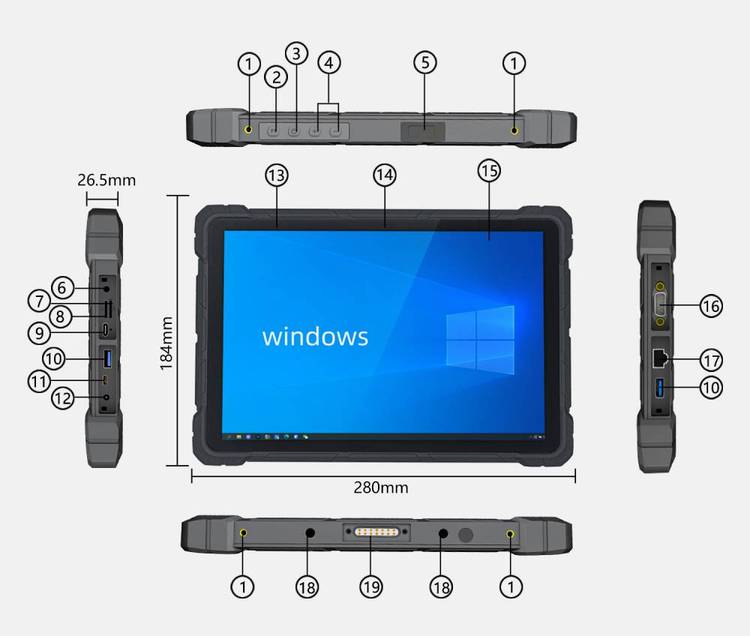 1
2
3
4
5
1

26.5mm
13
14
15

6
7
8
9
10
11
12

184mm

windows

16
17
10

280mm

1
18
19
18
1