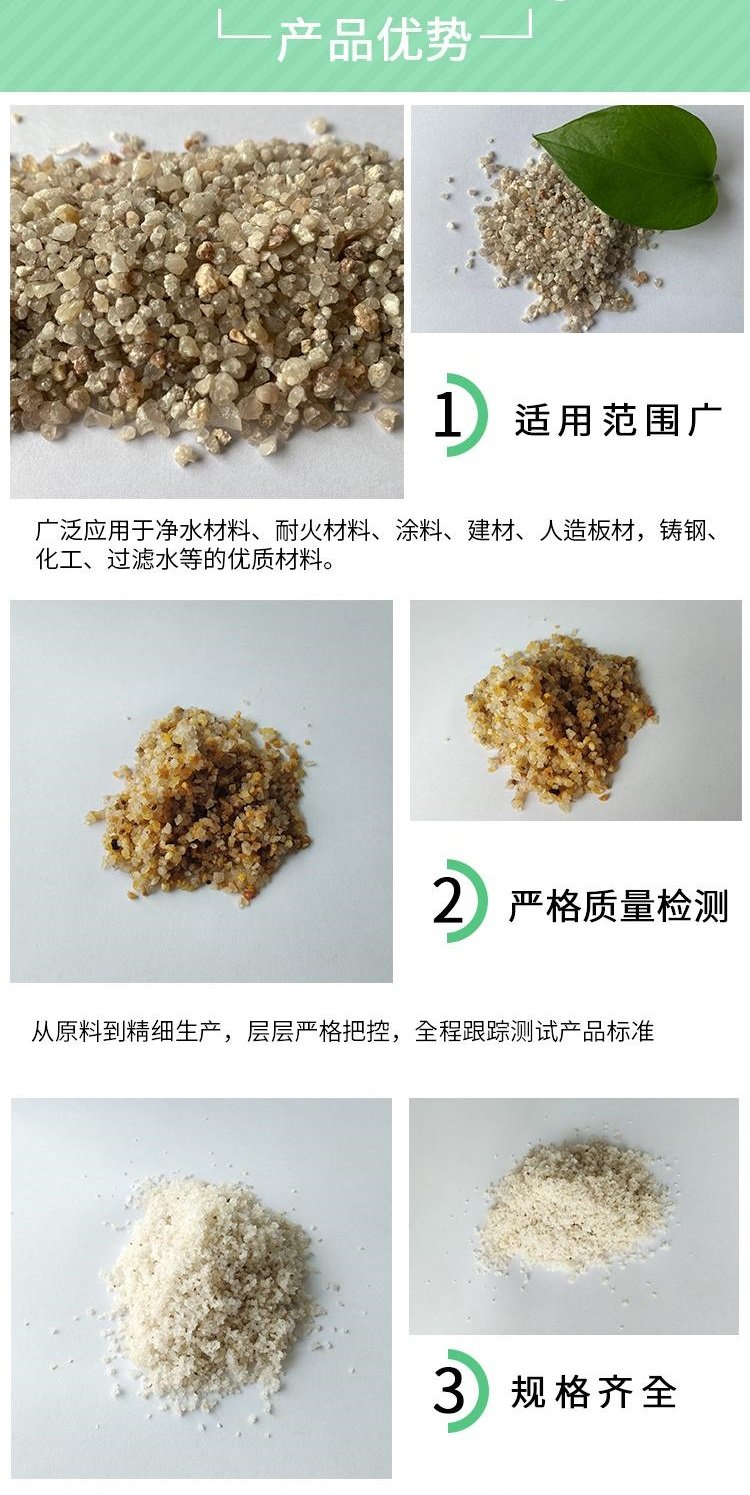 产品优势

1 适用范围广

广泛应用于净水材料、耐火材料、涂料、建材、人造板材，铸钢、化工、过滤水等的优质材料。

2 严格质量检测

从原料到精细生产，层层严格把控，全程跟踪测试产品标准

3 规格齐全