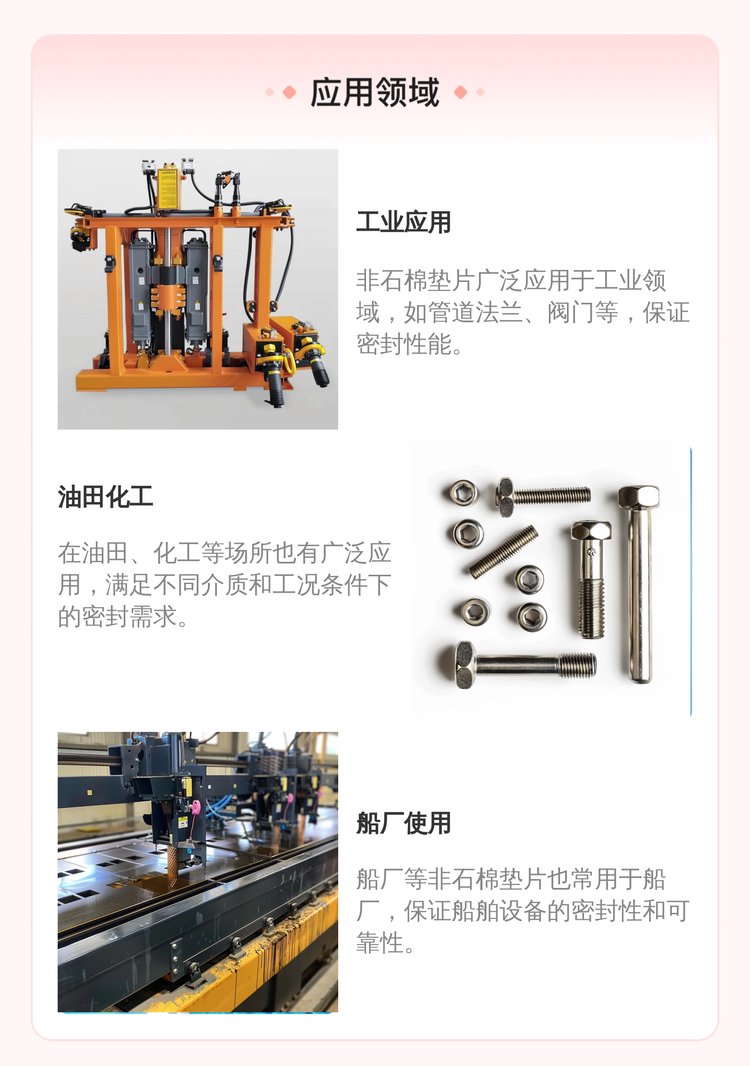 应用领域

工业应用

非石棉垫片广泛应用于工业领域，如管道法兰、阀门等，保证密封性能。

油田化工

在油田、化工等场所也有广泛应用，满足不同介质和工况条件下的密封需求。

船厂使用

船厂等非石棉垫片也常用于船厂，保证船舶设备的密封性和可靠性。