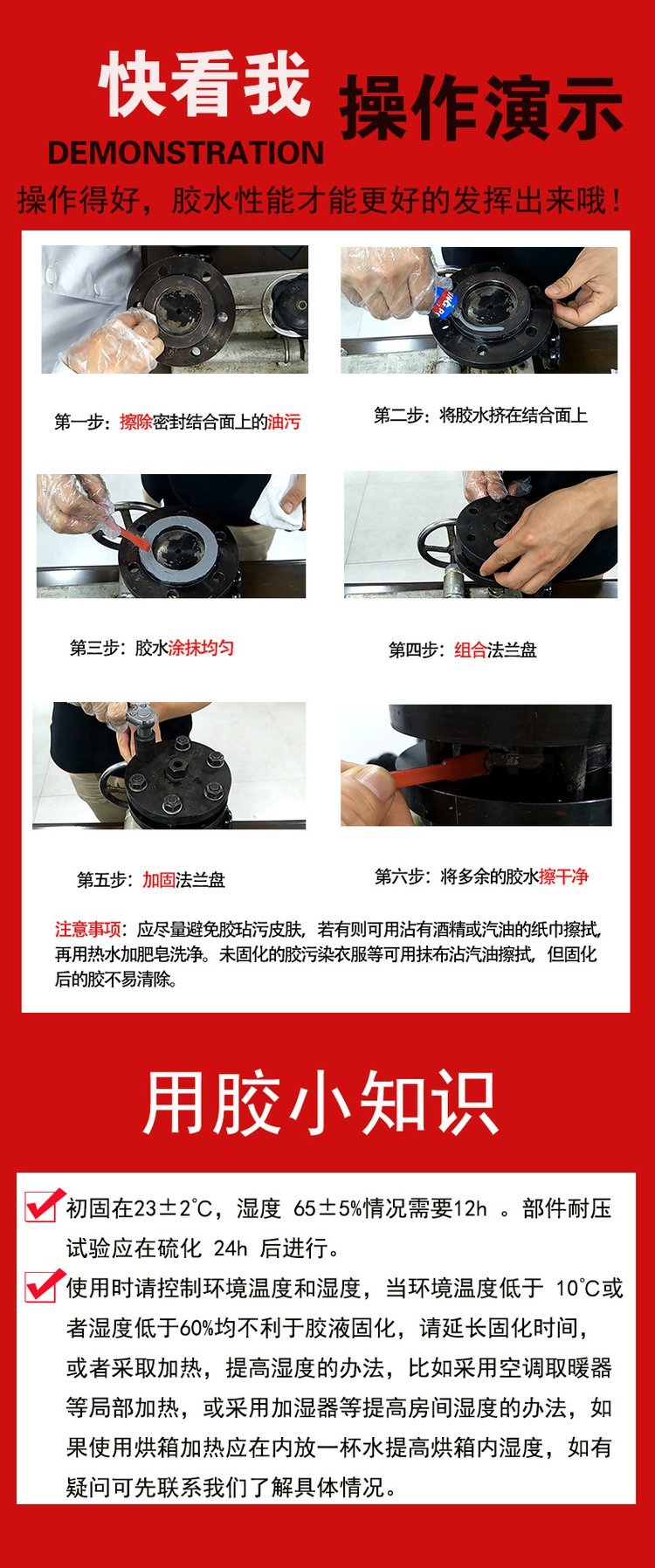 快看我 操作演示
DEMONSTRATION
操作得好，胶水性能才能更好的发挥出来哦！

第一步：擦除密封结合面上的油污

第二步：将胶水挤在结合面上

第三步：胶水涂抹均匀

第四步：组合法兰盘

第五步：加固法兰盘

第六步：将多余的胶水擦干净

注意事项：应尽量避免胶玷污皮肤，若有则可用沾有酒精或汽油的纸巾擦拭，再用热水加肥皂洗净。未固化的胶污染衣服等可用抹布沾汽油擦拭，但固化后的胶不易清除。

用胶小知识

初固在23±2℃，湿度 65±5%情况需要12h 。部件耐压试验应在硫化 24h 后进行。

使用时请控制环境温度和湿度，当环境温度低于 10℃或者湿度低于60%均不利于胶液固化，请延长固化时间，或者采取加热，提高湿度的办法，比如采用空调取暖器等局部加热，或采用加湿器等提高房间湿度的办法，如果使用烘箱加热应在内放一杯水提高烘箱内湿度，如有疑问可先联系我们了解具体情况。