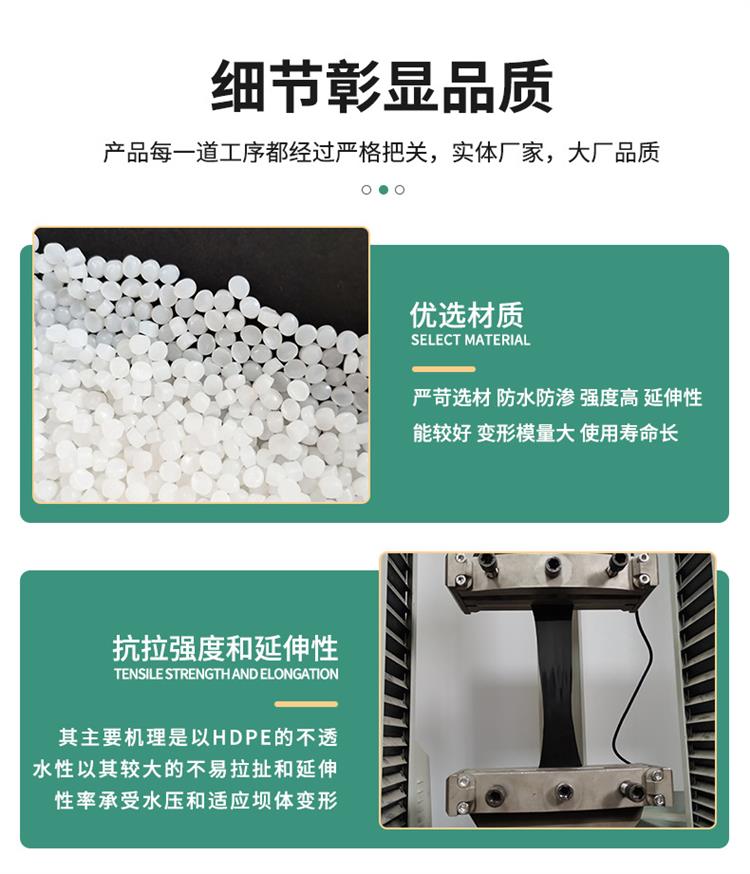 细节彰显品质

产品每一道工序都经过严格把关，实体厂家，大厂品质

优选材质
SELECT MATERIAL

严苛选材 防水防渗 强度高 延伸性能较好 变形模量大 使用寿命长

抗拉强度和延伸性
TENSILE STRENGTH AND ELONGATION

其主要机理是以HDPE的不透水性以其较大的不易拉扯和延伸性率承受水压和适应坝体变形