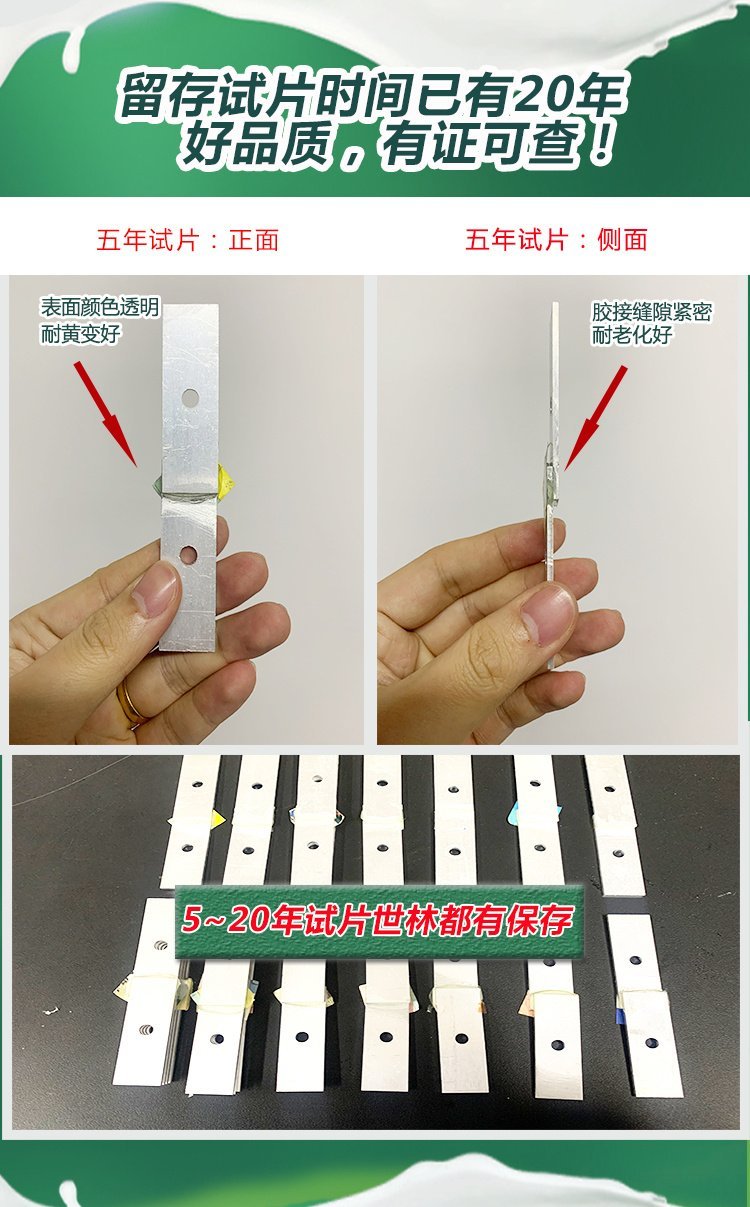 留存试片时间已有20年
好品质，有证可查！

五年试片：正面

五年试片：侧面

表面颜色透明
耐黄变好

胶接缝隙紧密
耐老化好

5~20年试片世林都有保存