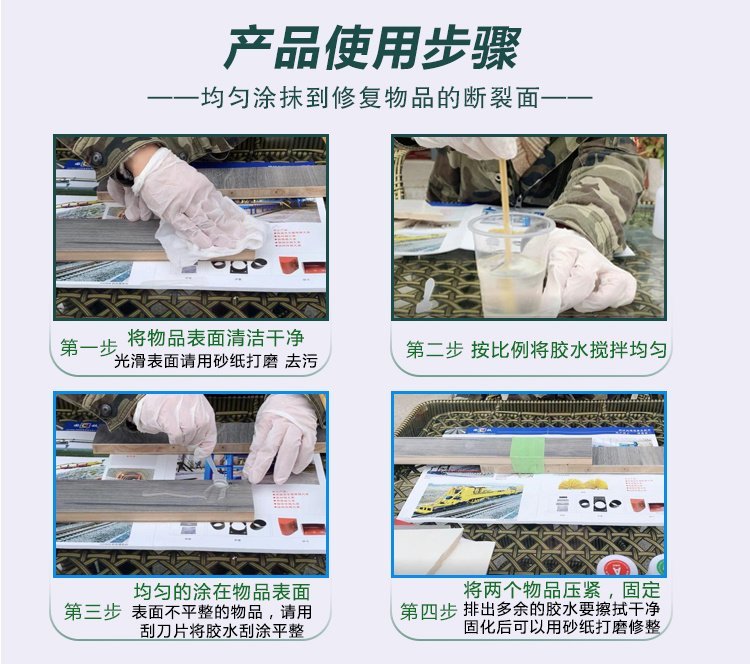 产品使用步骤

——均匀涂抹到修复物品的断裂面——

第一步 将物品表面清洁干净
光滑表面请用砂纸打磨 去污

第二步 按比例将胶水搅拌均匀

第三步 均匀的涂在物品表面
表面不平整的物品，请用刮刀片将胶水刮涂平整

第四步 将两个物品压紧，固定
排出多余的胶水要擦拭干净
固化后可以用砂纸打磨修整