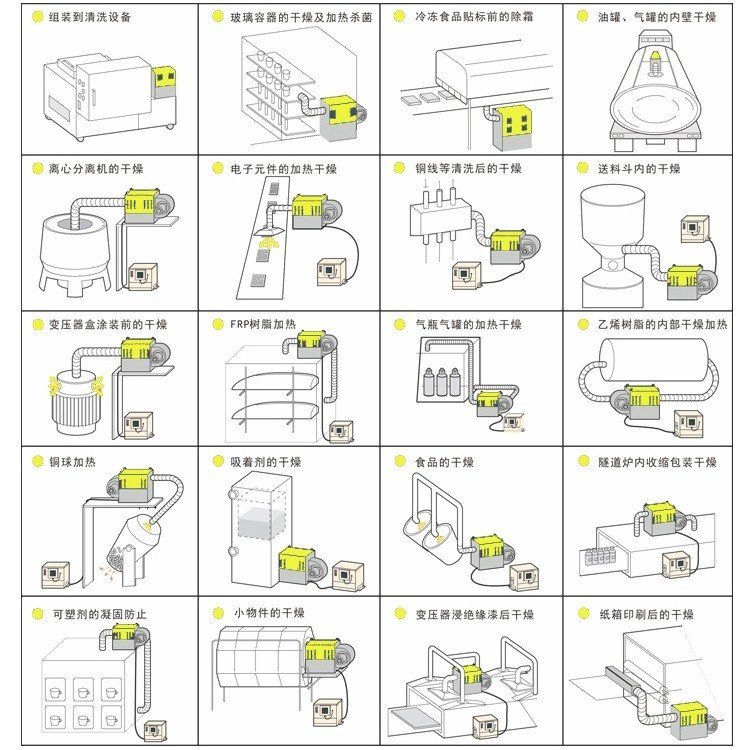 组装到清洗设备

玻璃容器的干燥及加热杀菌

冷冻食品贴标前的除霜

油罐、气罐的内壁干燥

离心分离机的干燥

电子元件的加热干燥

铜线等清洗后的干燥

送料斗内的干燥

变压器盒涂装前的干燥

FRP树脂加热

气瓶气罐的加热干燥

乙烯树脂的内部干燥加热

铜球加热

吸着剂的干燥

食品的干燥

隧道炉内收缩包装干燥

可塑剂的凝固防止

小物件的干燥

变压器浸绝缘漆后干燥

纸箱印刷后的干燥