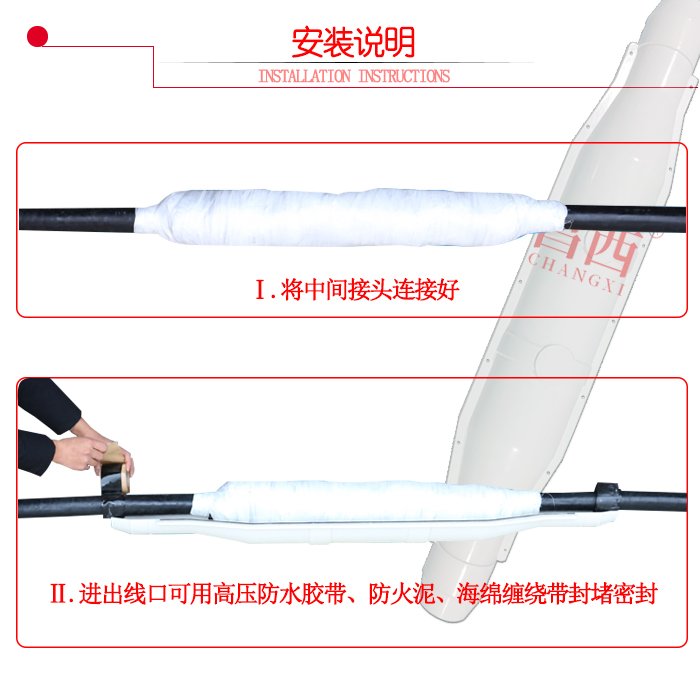 安装说明
INSTALLATION INSTRUCTIONS

昌西
CHANGXI

Ⅰ.将中间接头连接好

Ⅱ.进出线口可用高压防水胶带、防火泥、海绵缠绕带封堵密封