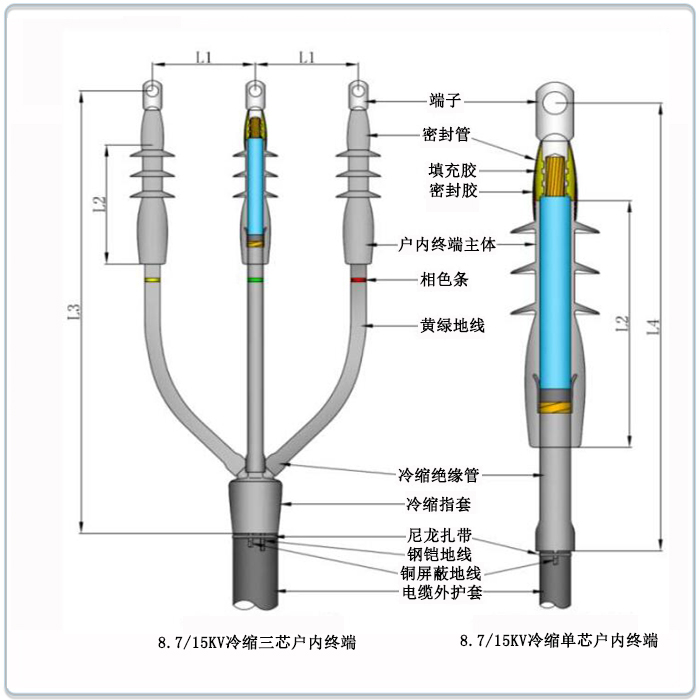 L1
L1
L2
L3
端子
密封管
填充胶
密封胶
户内终端主体
相色条
黄绿地线
冷缩绝缘管
冷缩指套
尼龙扎带
钢铠地线
铜屏蔽地线
电缆外护套
L2
L4
8.7/15KV冷缩三芯户内终端
8.7/15KV冷缩单芯户内终端