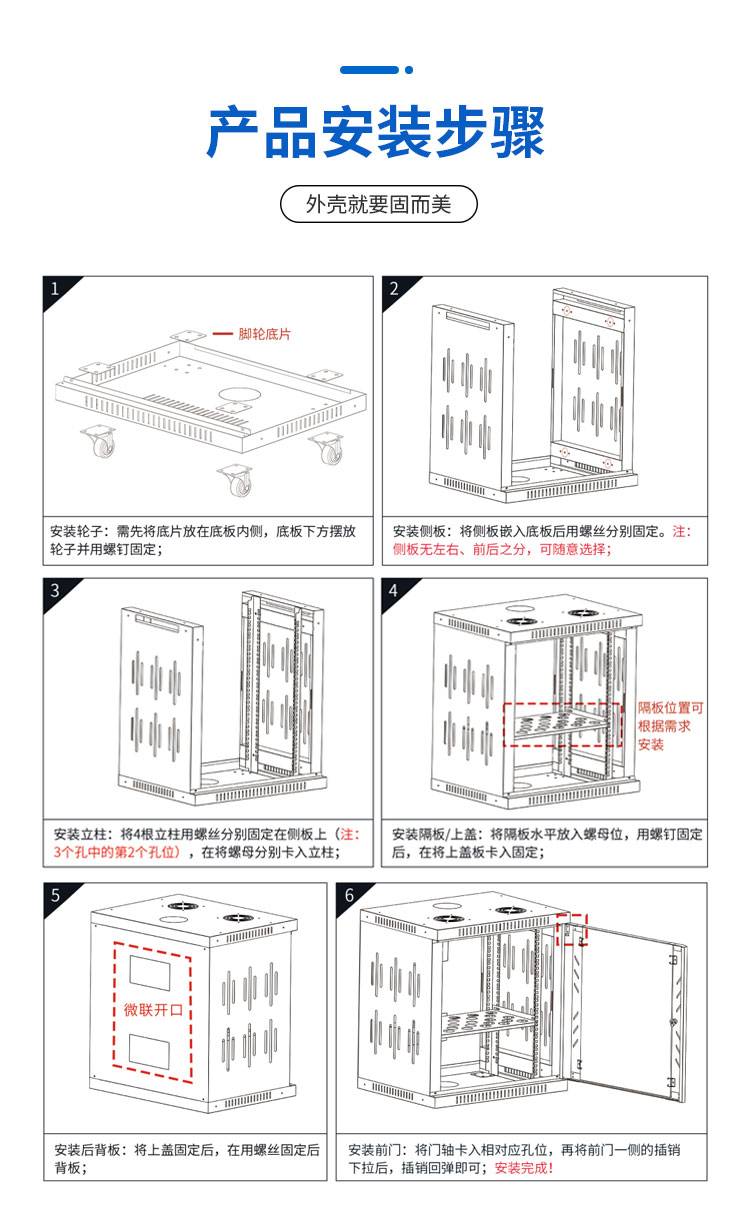 产品安装步骤

外壳就要固而美

1

脚轮底片

安装轮子：需先将底片放在底板内侧，底板下方摆放轮子并用螺钉固定；

2

安装侧板：将侧板嵌入底板后用螺丝分别固定。注：侧板无左右、前后之分，可随意选择；

3

安装立柱：将4根立柱用螺丝分别固定在侧板上（注：3个孔中的第2个孔位），在将螺母分别卡入立柱；

4

隔板位置可根据需求安装

安装隔板/上盖：将隔板水平放入螺母位，用螺钉固定后，在将上盖板卡入固定；

5

微联开口

安装后背板：将上盖固定后，在用螺丝固定后背板；

6

安装前门：将门轴卡入相对应孔位，再将前门一侧的插销下拉后，插销回弹即可；安装完成！