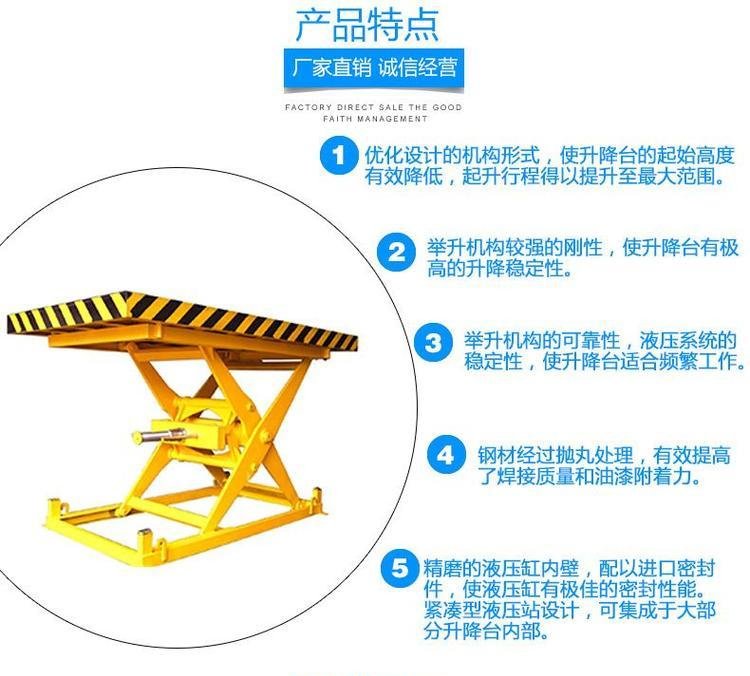 产品特点

厂家直销 诚信经营

FACTORY DIRECT SALE THE GOOD FAITH MANAGEMENT

1 优化设计的机构形式，使升降台的起始高度有效降低，起升行程得以提升至最大范围。

2 举升机构较强的刚性，使升降台有极高的升降稳定性。

3 举升机构的可靠性，液压系统的稳定性，使升降台适合频繁工作。

4 钢材经过抛丸处理，有效提高了焊接质量和油漆附着力。

5 精磨的液压缸内壁，配以进口密封件，使液压缸有极佳的密封性能。紧凑型液压站设计，可集成于大部分升降台内部。