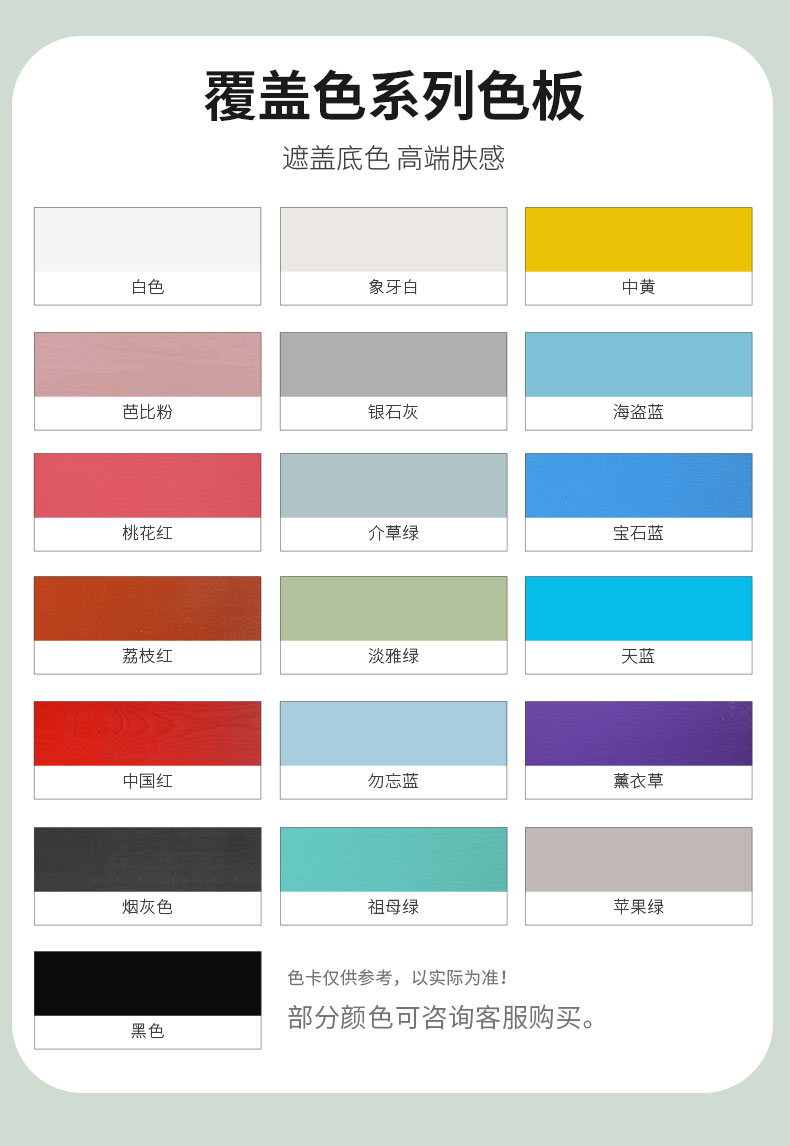 覆盖色系列色板

遮盖底色 高端肤感

白色

象牙白

中黄

芭比粉

银石灰

海盗蓝

桃花红

介草绿

宝石蓝

荔枝红

淡雅绿

天蓝

中国红

勿忘蓝

薰衣草

烟灰色

祖母绿

苹果绿

黑色

色卡仅供参考，以实际为准！

部分颜色可咨询客服购买。