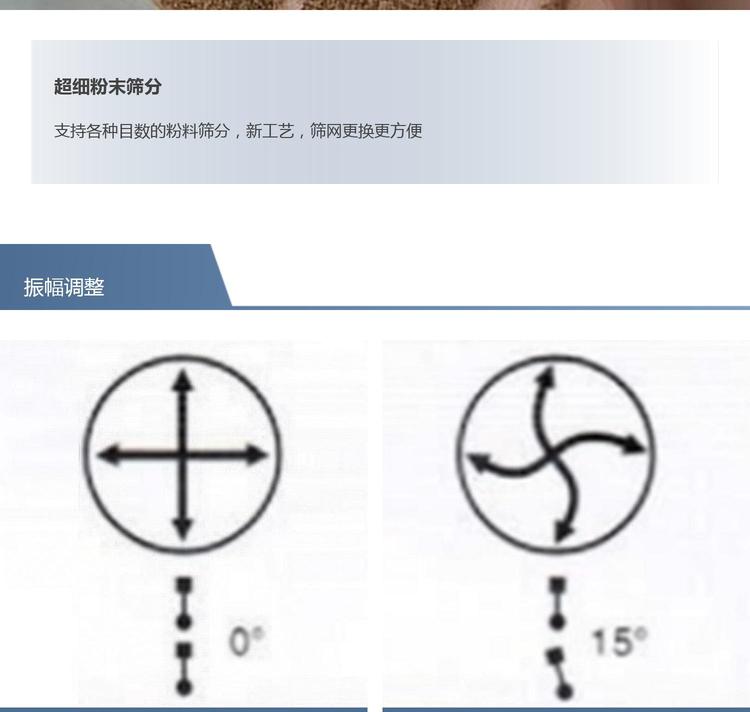 超细粉末筛分

支持各种目数的粉料筛分，新工艺，筛网更换更方便

振幅调整

0°

15°