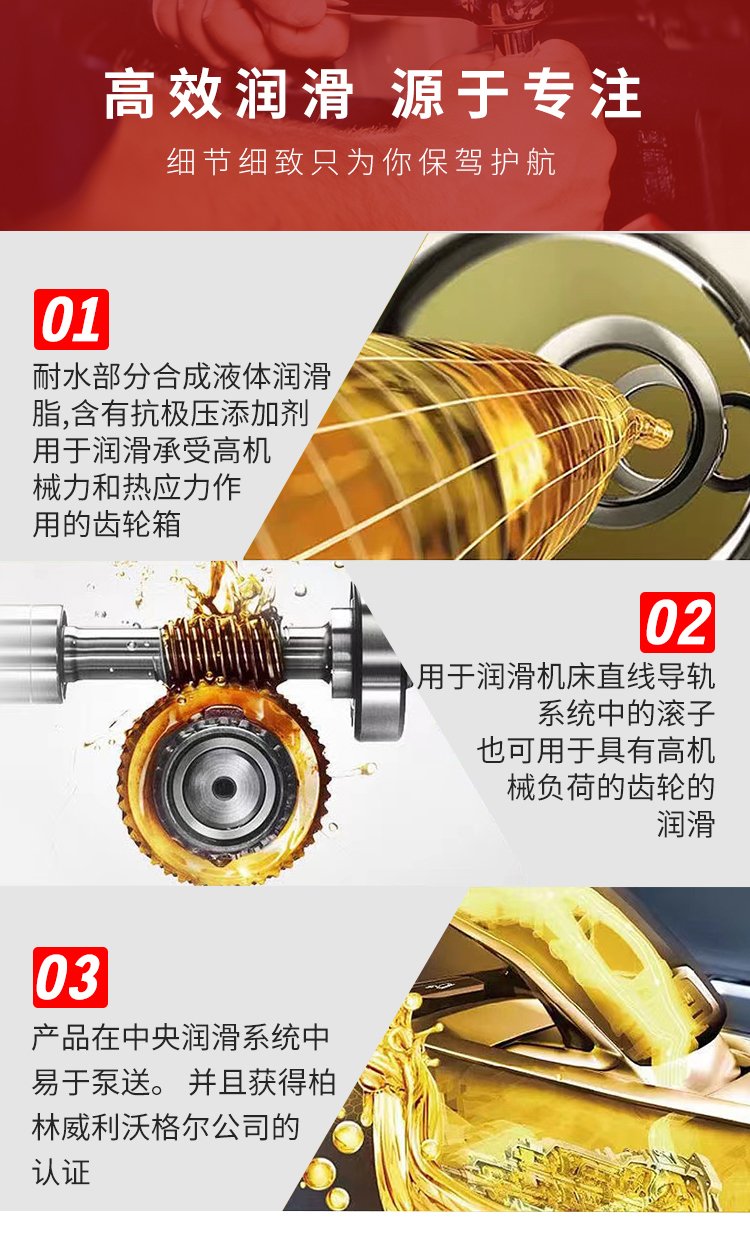 高效润滑 源于专注

细节细致只为你保驾护航

01

耐水部分合成液体润滑脂,含有抗极压添加剂用于润滑承受高机械力和热应力作用的齿轮箱

02

用于润滑机床直线导轨系统中的滚子也可用于具有高机械负荷的齿轮的润滑

03

产品在中央润滑系统中易于泵送。 并且获得柏林威利沃格尔公司的认证