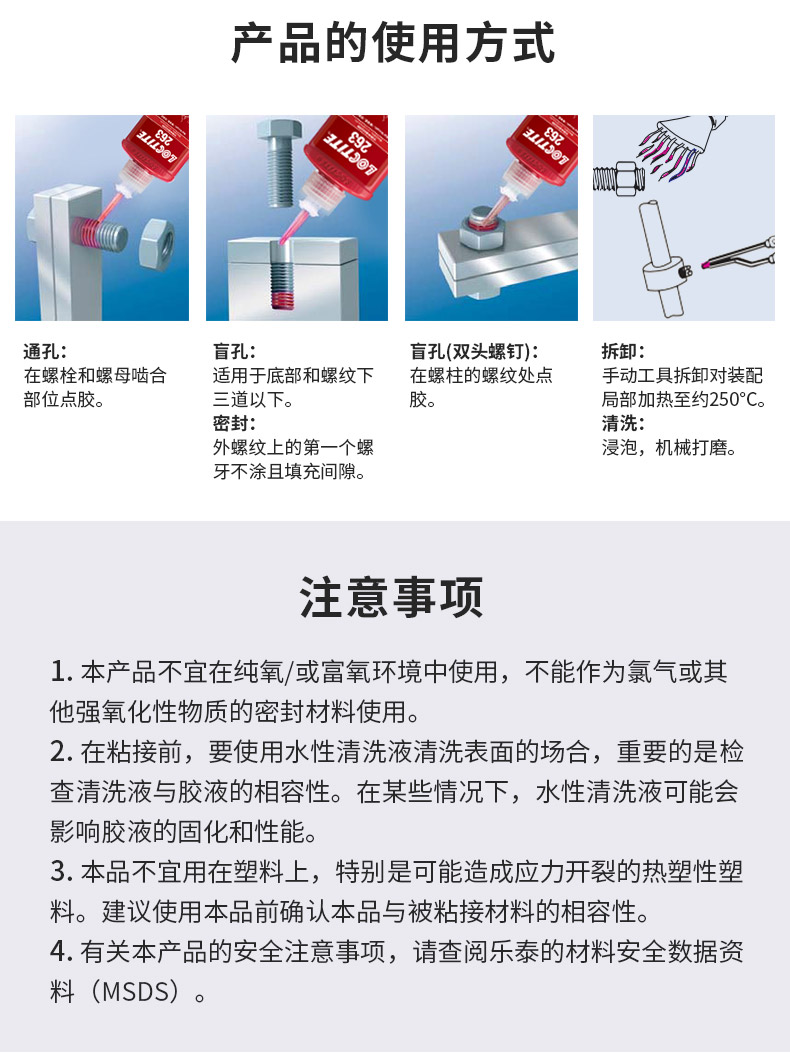 产品的使用方式

LOCTITE 263

LOCTITE 263

LOCTITE 263

通孔：
在螺栓和螺母啮合部位点胶。

盲孔：
适用于底部和螺纹下三道以下。
密封：
外螺纹上的第一个螺牙不涂且填充间隙。

盲孔(双头螺钉)：
在螺柱的螺纹处点胶。

拆卸：
手动工具拆卸对装配局部加热至约250°C。
清洗：
浸泡，机械打磨。

注意事项

1. 本产品不宜在纯氧/或富氧环境中使用，不能作为氯气或其他强氧化性物质的密封材料使用。
2. 在粘接前，要使用水性清洗液清洗表面的场合，重要的是检查清洗液与胶液的相容性。在某些情况下，水性清洗液可能会影响胶液的固化和性能。
3. 本品不宜用在塑料上，特别是可能造成应力开裂的热塑性塑料。建议使用本品前确认本品与被粘接材料的相容性。
4. 有关本产品的安全注意事项，请查阅乐泰的材料安全数据资料（MSDS）。