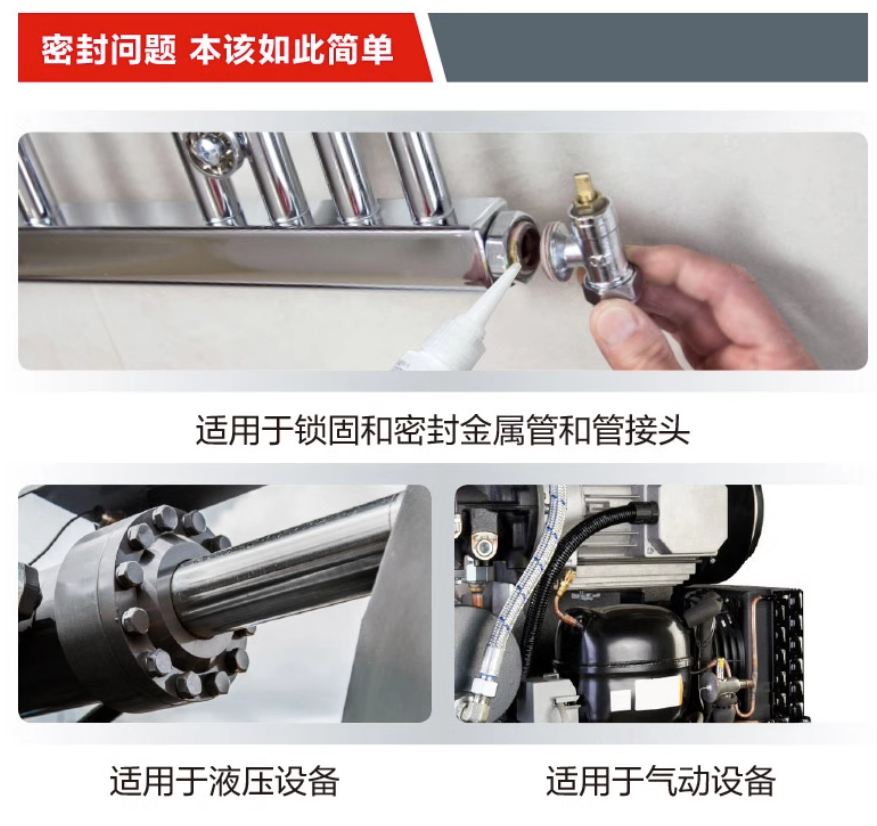 密封问题 本该如此简单

适用于锁固和密封金属管和管接头

适用于液压设备

适用于气动设备