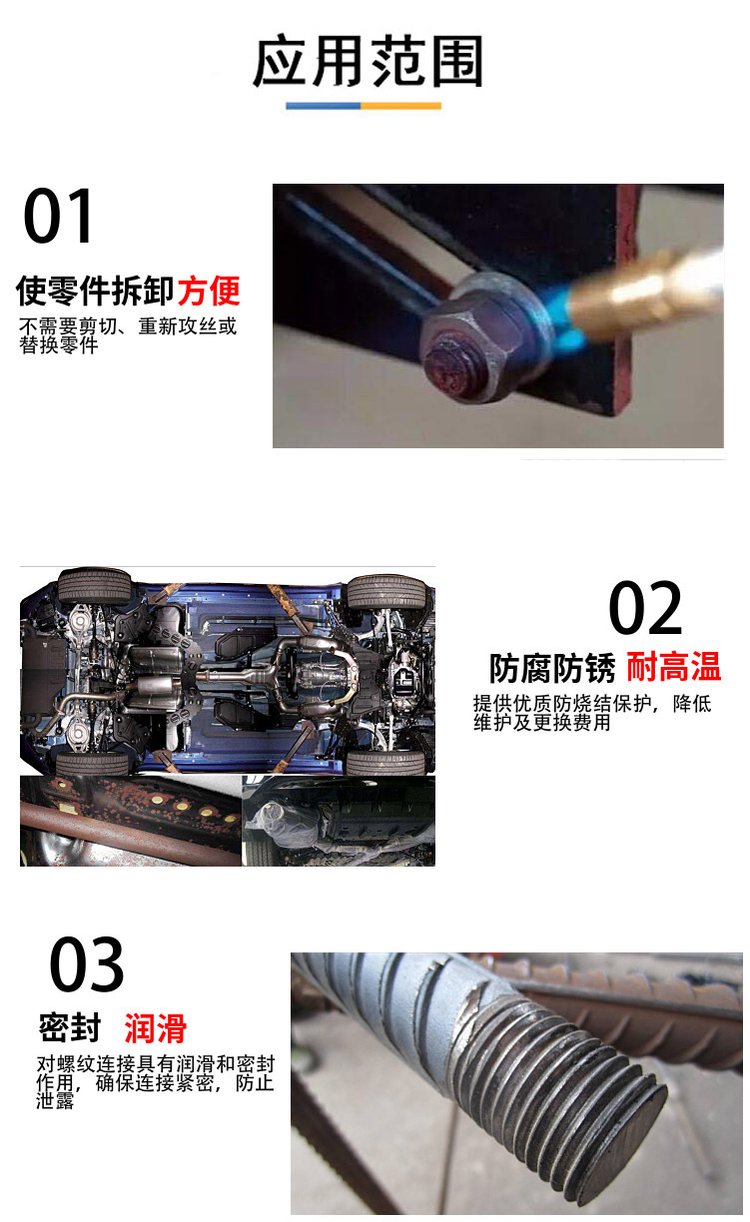 应用范围

01

使零件拆卸方便

不需要剪切、重新攻丝或替换零件

02

防腐防锈 耐高温

提供优质防烧结保护，降低维护及更换费用

03

密封 润滑

对螺纹连接具有润滑和密封作用，确保连接紧密，防止泄露