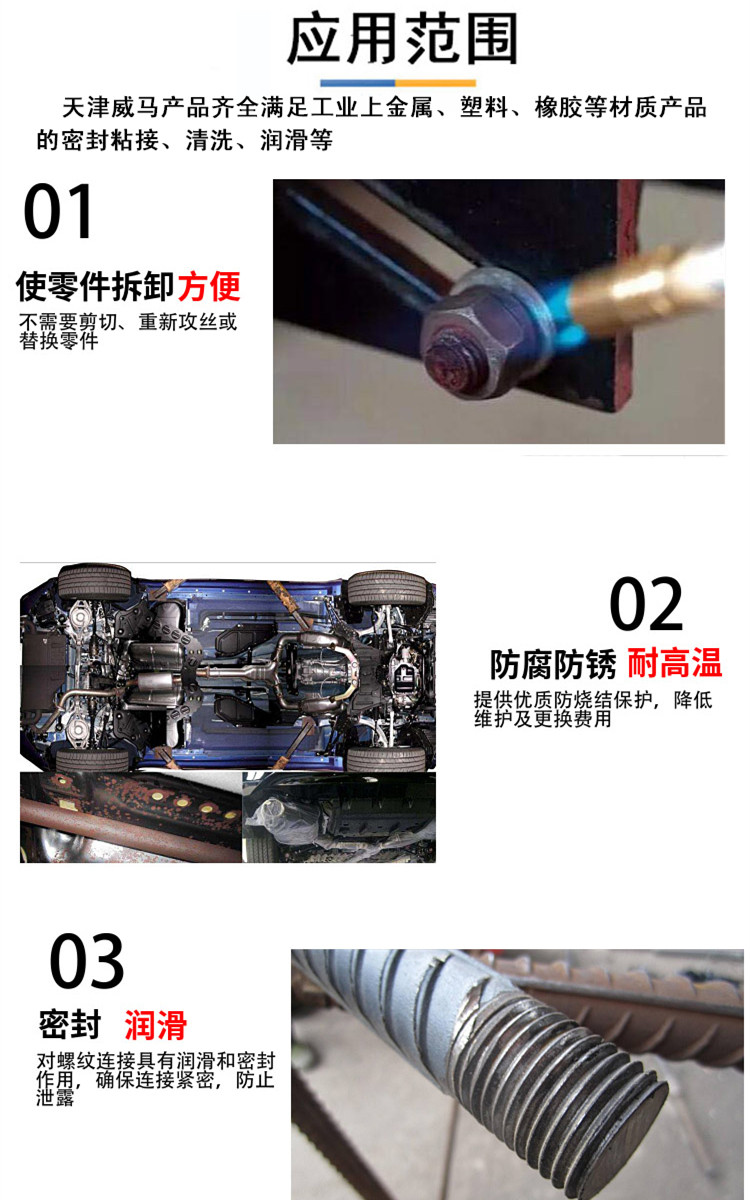 应用范围

天津威马产品齐全满足工业上金属、塑料、橡胶等材质产品的密封粘接、清洗、润滑等

01

使零件拆卸方便

不需要剪切、重新攻丝或替换零件

02

防腐防锈 耐高温

提供优质防烧结保护，降低维护及更换费用

03

密封 润滑

对螺纹连接具有润滑和密封作用，确保连接紧密，防止泄露