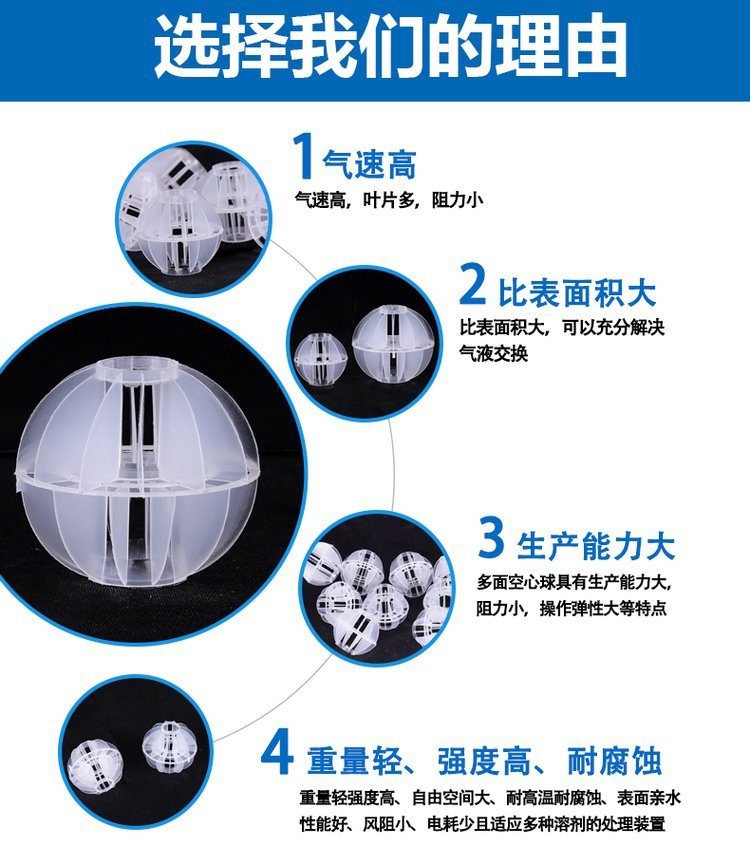 选择我们的理由

1 气速高
气速高，叶片多，阻力小

2 比表面积大
比表面积大，可以充分解决气液交换

3 生产能力大
多面空心球具有生产能力大，阻力小，操作弹性大等特点

4 重量轻、强度高、耐腐蚀
重量轻强度高、自由空间大、耐高温耐腐蚀、表面亲水性能好、风阻小、电耗少且适应多种溶剂的处理装置