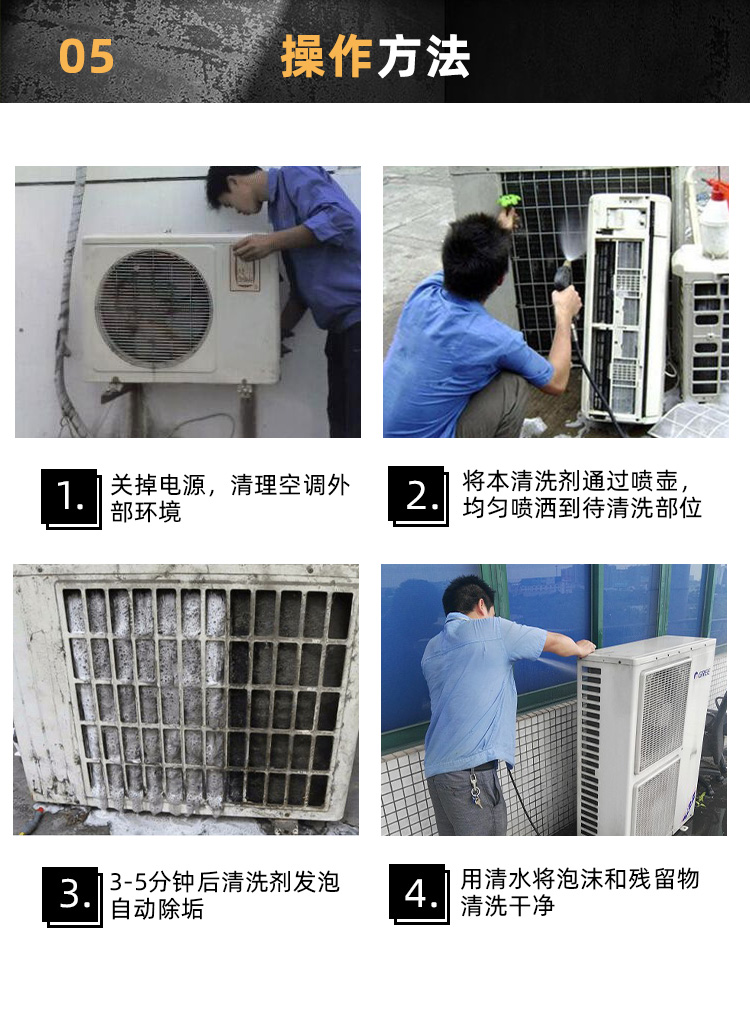 05 操作方法

1. 关掉电源，清理空调外部环境

2. 将本清洗剂通过喷壶，均匀喷洒到待清洗部位

3. 3-5分钟后清洗剂发泡自动除垢

4. 用清水将泡沫和残留物清洗干净