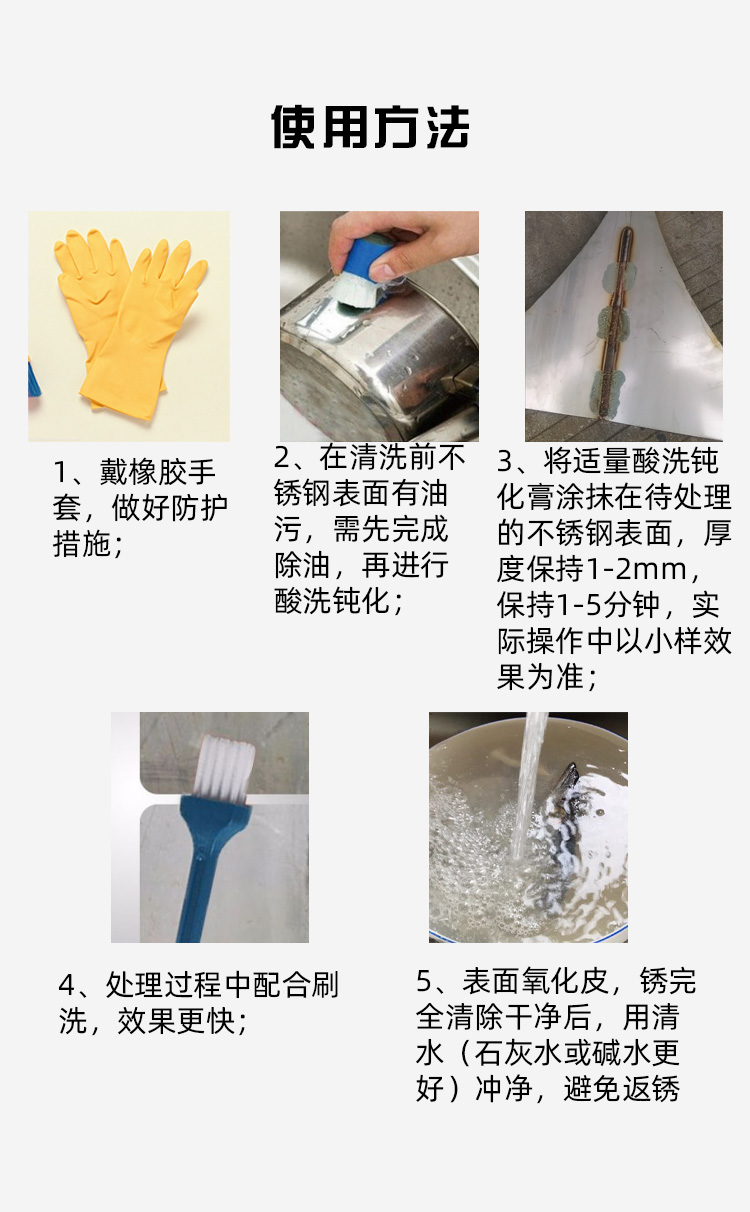 使用方法

1、戴橡胶手套，做好防护措施；

2、在清洗前不锈钢表面有油污，需先完成除油，再进行酸洗钝化；

3、将适量酸洗钝化膏涂抹在待处理的不锈钢表面，厚度保持1-2mm，保持1-5分钟，实际操作中以小样效果为准；

4、处理过程中配合刷洗，效果更快；

5、表面氧化皮，锈完全清除干净后，用清水（石灰水或碱水更好）冲净，避免返锈