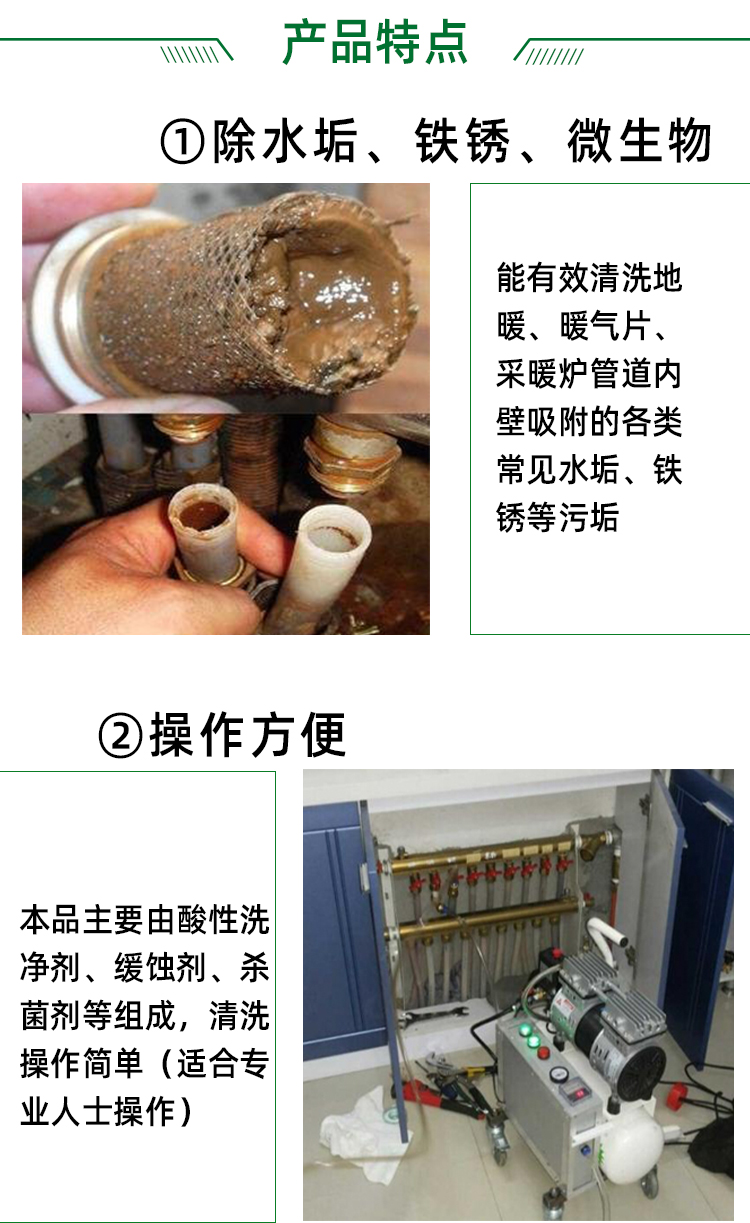 产品特点

①除水垢、铁锈、微生物

能有效清洗地暖、暖气片、采暖炉管道内壁吸附的各类常见水垢、铁锈等污垢

②操作方便

本品主要由酸性洗净剂、缓蚀剂、杀菌剂等组成，清洗操作简单（适合专业人士操作）