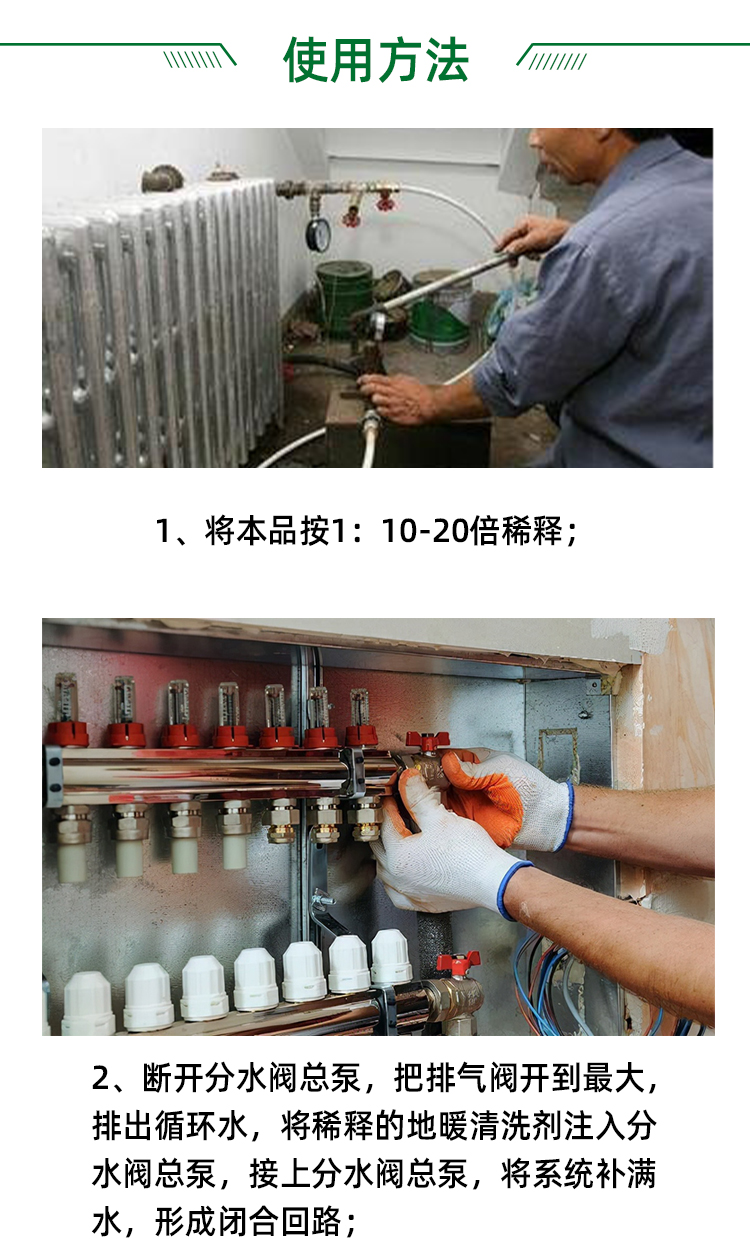 使用方法

1、将本品按1：10-20倍稀释；

2、断开分水阀总泵，把排气阀开到最大，排出循环水，将稀释的地暖清洗剂注入分水阀总泵，接上分水阀总泵，将系统补满水，形成闭合回路；