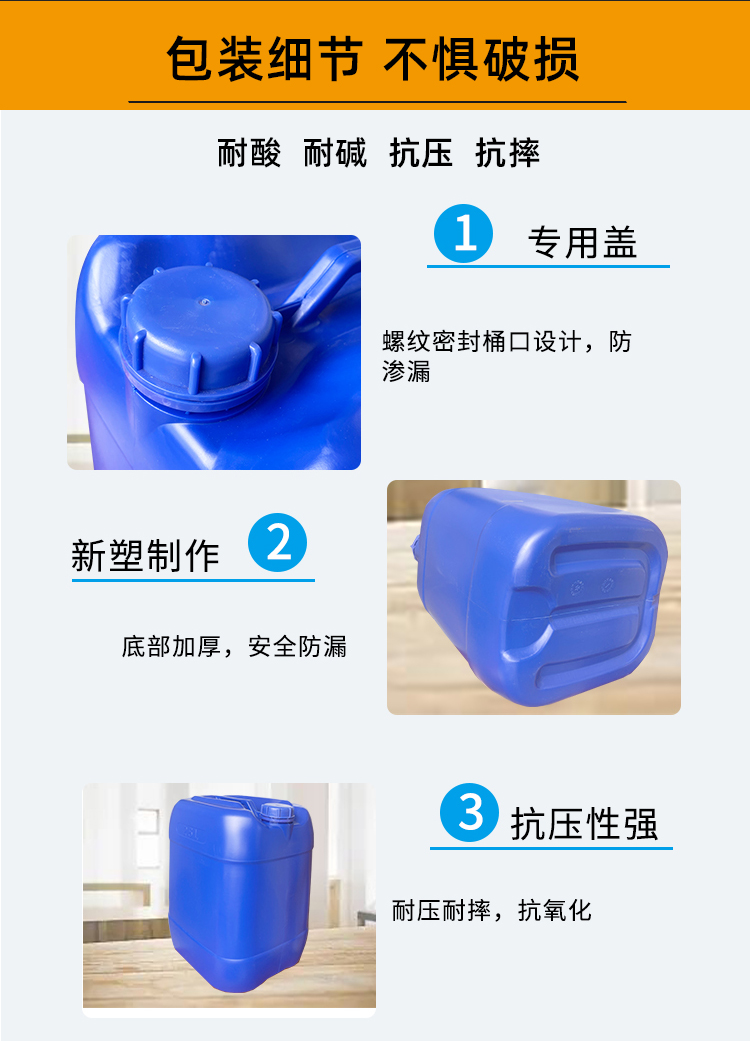 包装细节 不惧破损

耐酸 耐碱 抗压 抗摔

1 专用盖

螺纹密封桶口设计，防渗漏

新塑制作 2

底部加厚，安全防漏

3 抗压性强

耐压耐摔，抗氧化