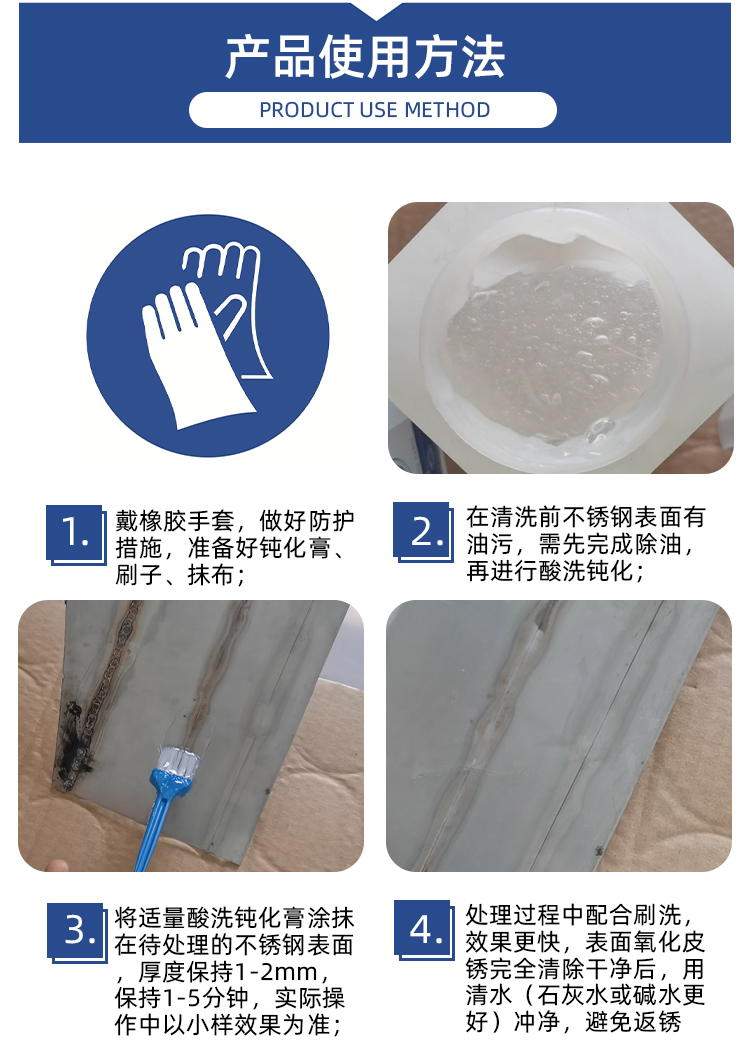 产品使用方法

PRODUCT USE METHOD

1. 戴橡胶手套，做好防护措施，准备好钝化膏、刷子、抹布；

2. 在清洗前不锈钢表面有油污，需先完成除油，再进行酸洗钝化；

3. 将适量酸洗钝化膏涂抹在待处理的不锈钢表面，厚度保持1-2mm，保持1-5分钟，实际操作中以小样效果为准；

4. 处理过程中配合刷洗，效果更快，表面氧化皮锈完全清除干净后，用清水（石灰水或碱水更好）冲净，避免返锈