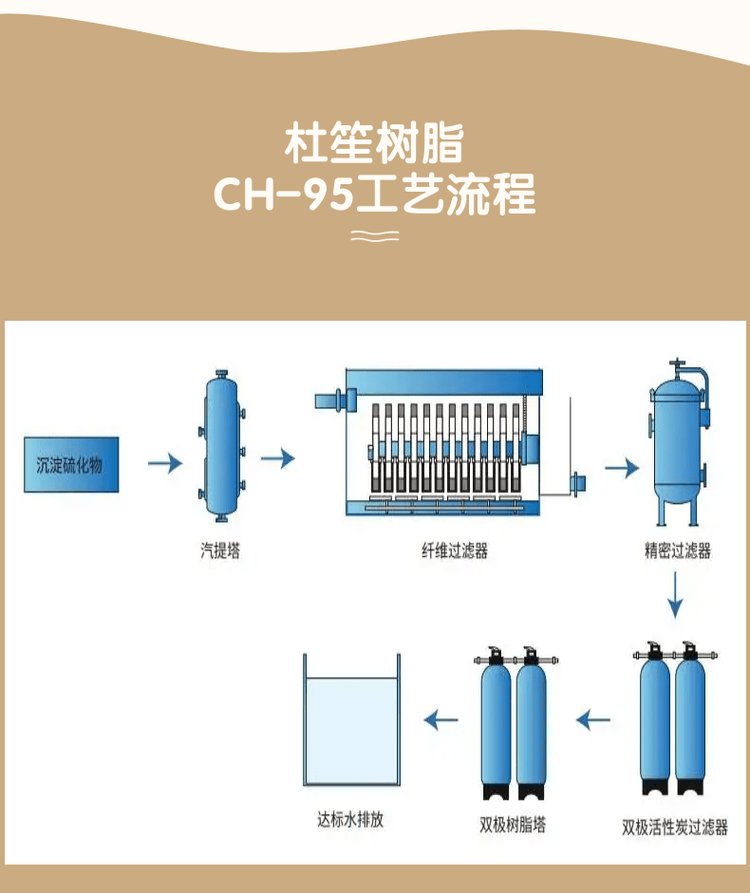 杜笙树脂
CH-95工艺流程

沉淀硫化物

汽提塔

纤维过滤器

精密过滤器

双极活性炭过滤器

双极树脂塔

达标水排放