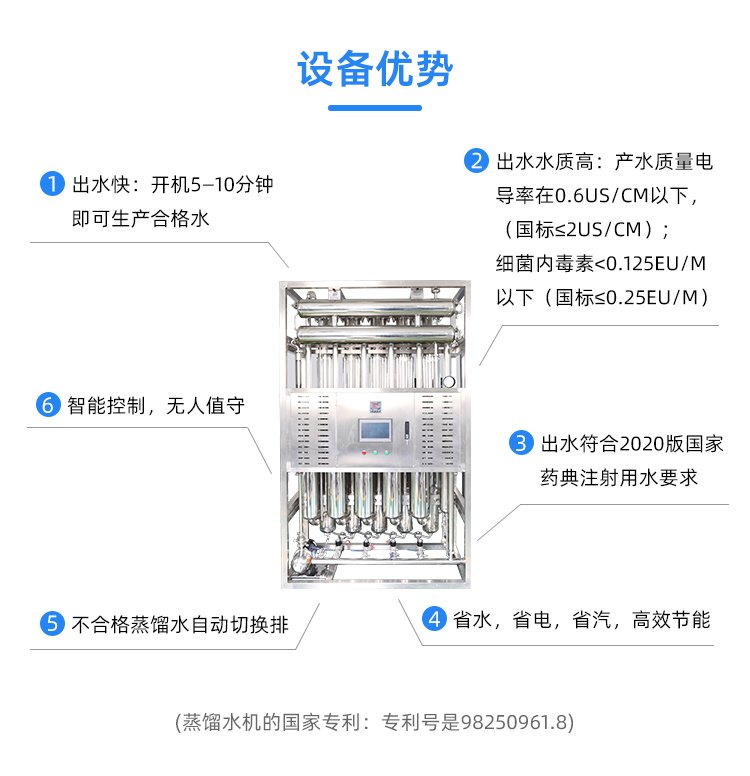 设备优势

1 出水快：开机5–10分钟即可生产合格水

2 出水水质高：产水质量电导率在0.6US/CM以下，（国标≤2US/CM）；细菌内毒素<0.125EU/M以下（国标≤0.25EU/M）

6 智能控制，无人值守

3 出水符合2020版国家药典注射用水要求

5 不合格蒸馏水自动切换排

4 省水，省电，省汽，高效节能

(蒸馏水机的国家专利：专利号是98250961.8)