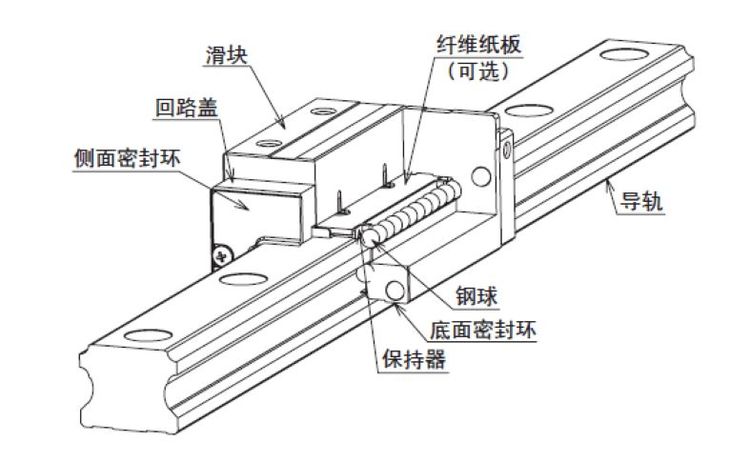 滑块

纤维纸板
（可选）

回路盖

侧面密封环

导轨

钢球

底面密封环

保持器