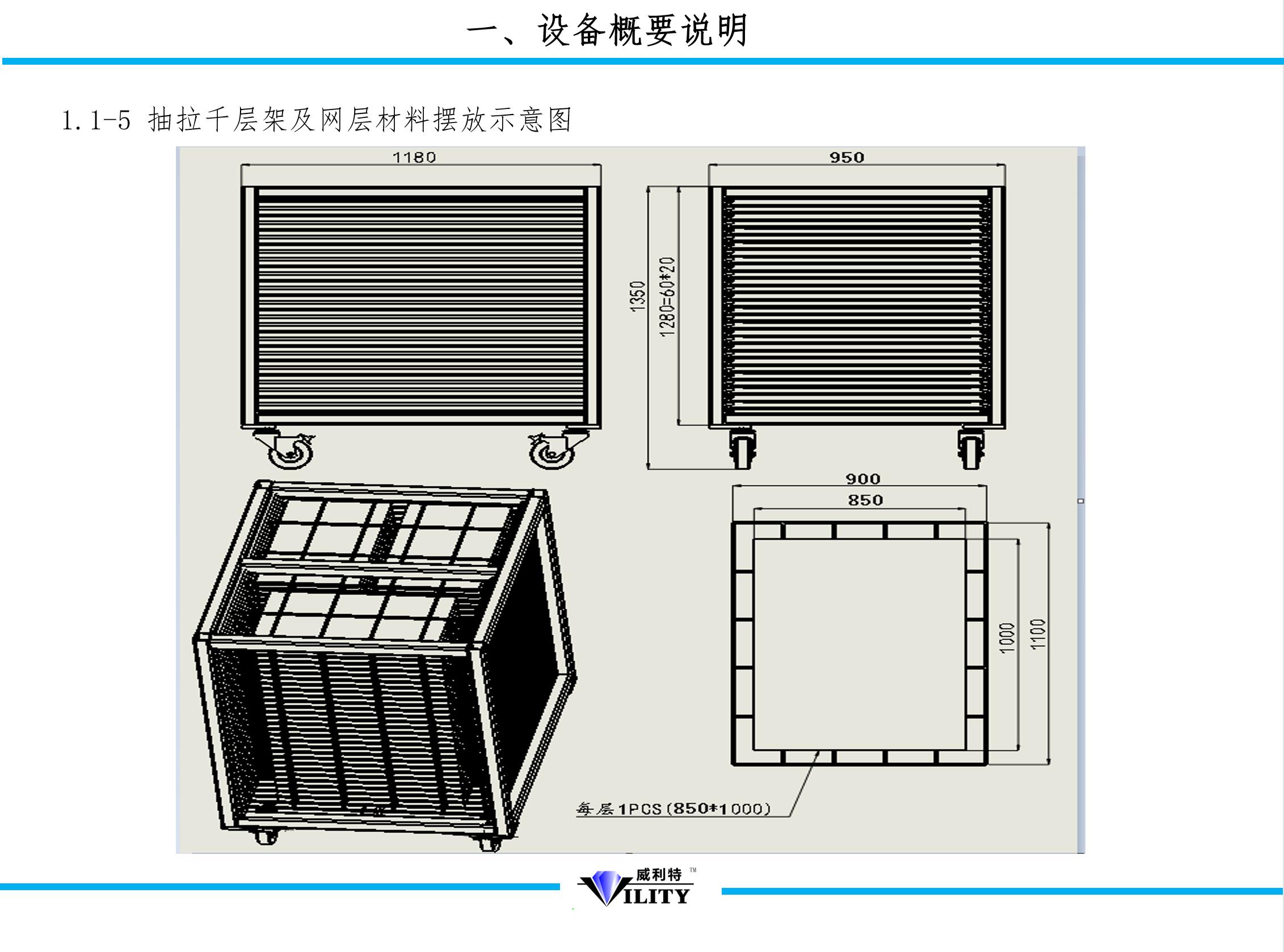 一、设备概要说明

1.1-5 抽拉千层架及网层材料摆放示意图

1180

950

1350

1280=60*20

900

850

1000

1100

每层1PCS(850*1000)

威利特 ™

VILITY