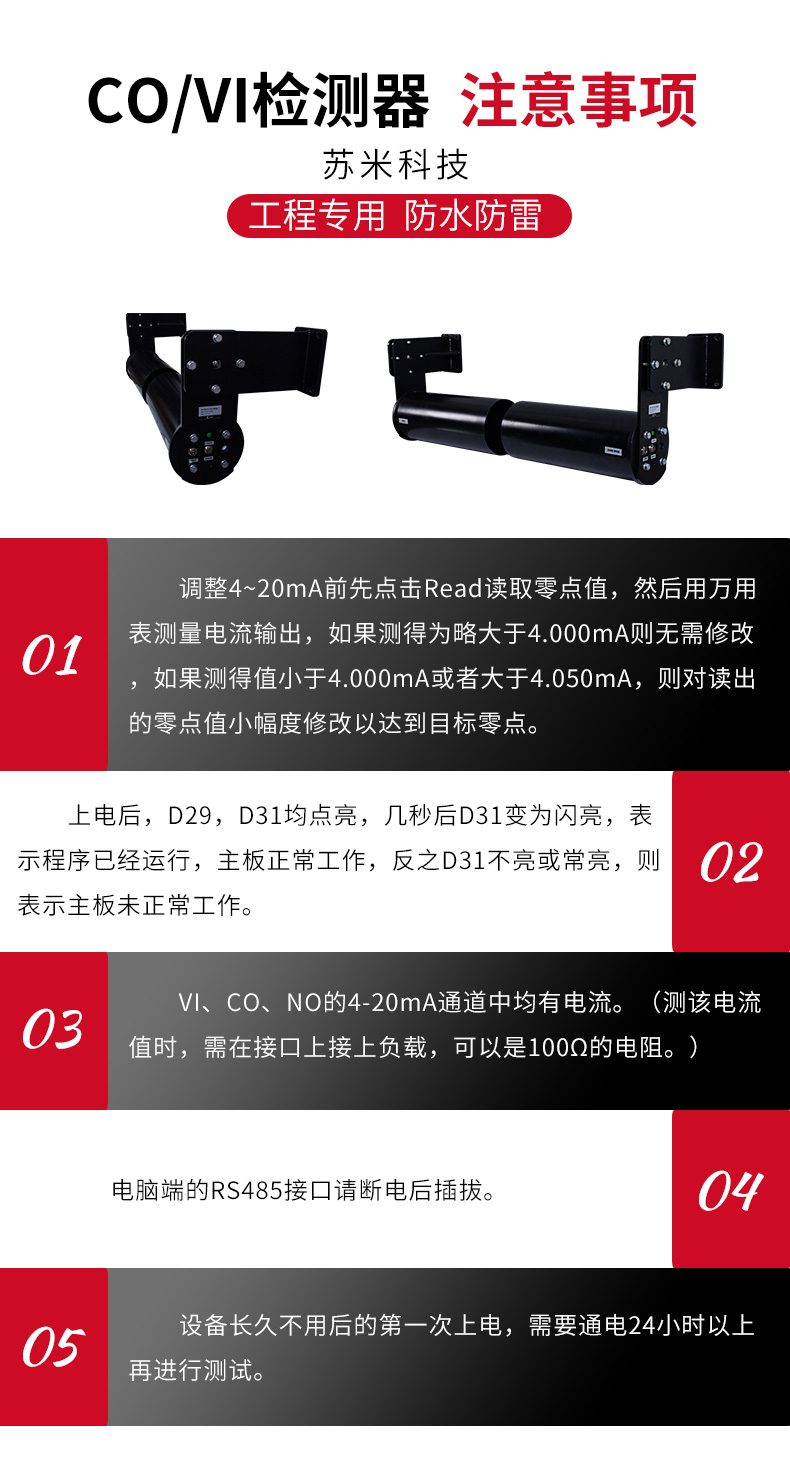 CO/VI检测器 注意事项

苏米科技

工程专用 防水防雷

01

调整4~20mA前先点击Read读取零点值，然后用万用表测量电流输出，如果测得为略大于4.000mA则无需修改，如果测得值小于4.000mA或者大于4.050mA，则对读出的零点值小幅度修改以达到目标零点。

上电后，D29，D31均点亮，几秒后D31变为闪亮，表示程序已经运行，主板正常工作，反之D31不亮或常亮，则表示主板未正常工作。

02

03

VI、CO、NO的4-20mA通道中均有电流。（测该电流值时，需在接口上接上负载，可以是100Ω的电阻。）

电脑端的RS485接口请断电后插拔。

04

05

设备长久不用后的第一次上电，需要通电24小时以上再进行测试。