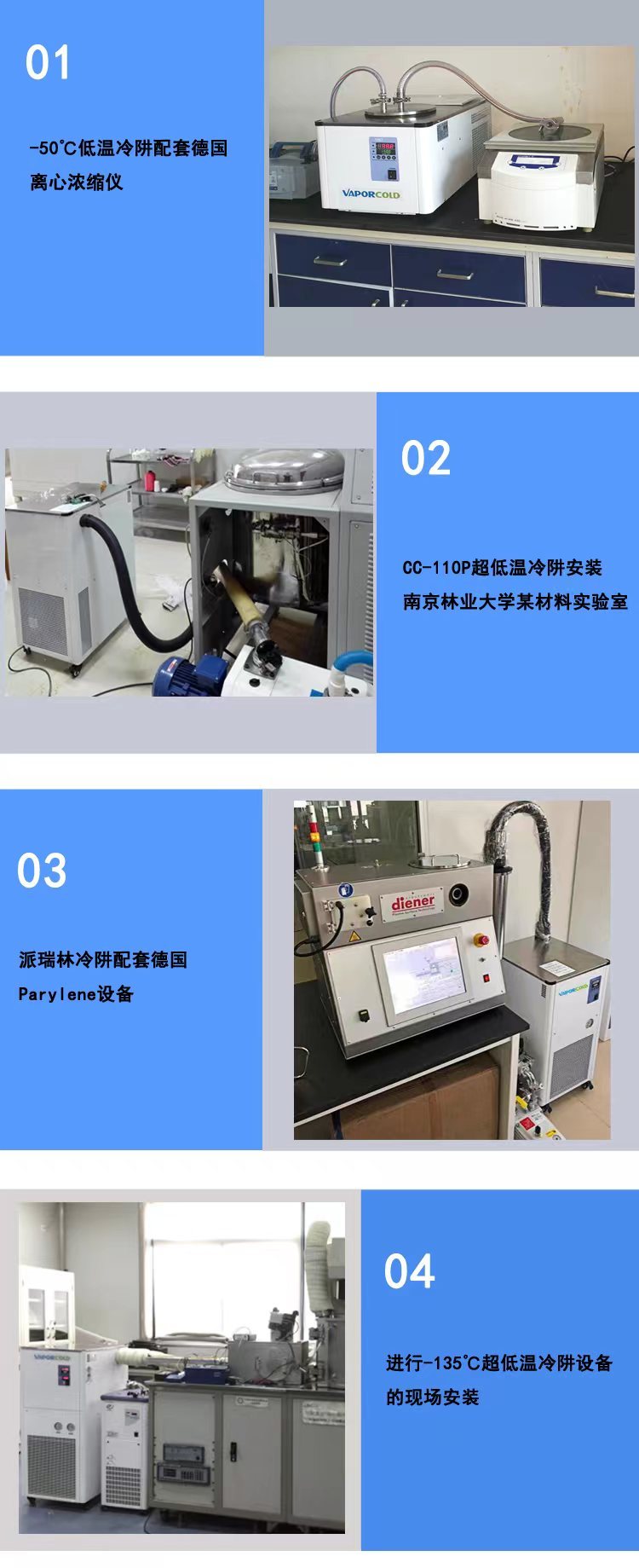 01

-50°C低温冷阱配套德国离心浓缩仪

VAPORCOLD

02

CC-110P超低温冷阱安装南京林业大学某材料实验室

03

派瑞林冷阱配套德国Parylene设备

diener

VAPORCOLD

04

进行-135°C超低温冷阱设备的现场安装

VAPORCOLD