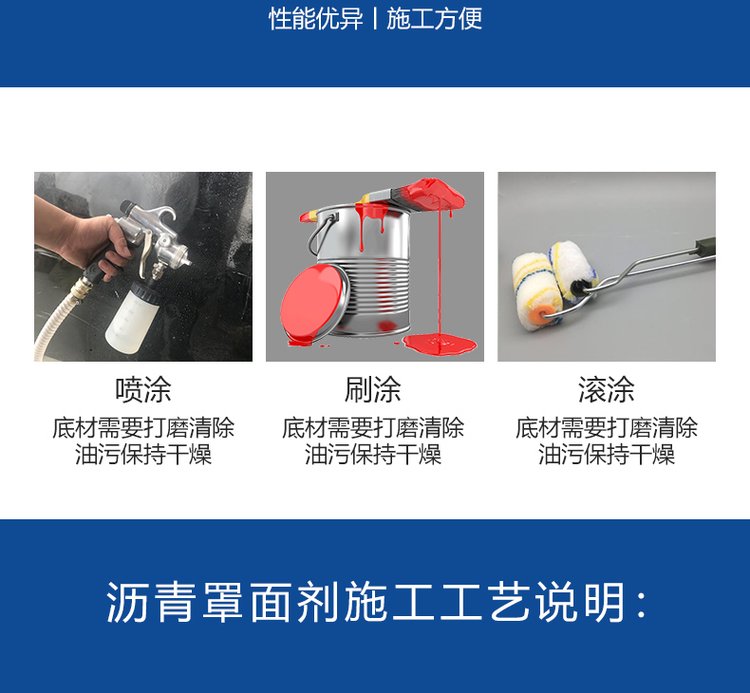 性能优异 | 施工方便

喷涂
底材需要打磨清除油污保持干燥

刷涂
底材需要打磨清除油污保持干燥

滚涂
底材需要打磨清除油污保持干燥

沥青罩面剂施工工艺说明：