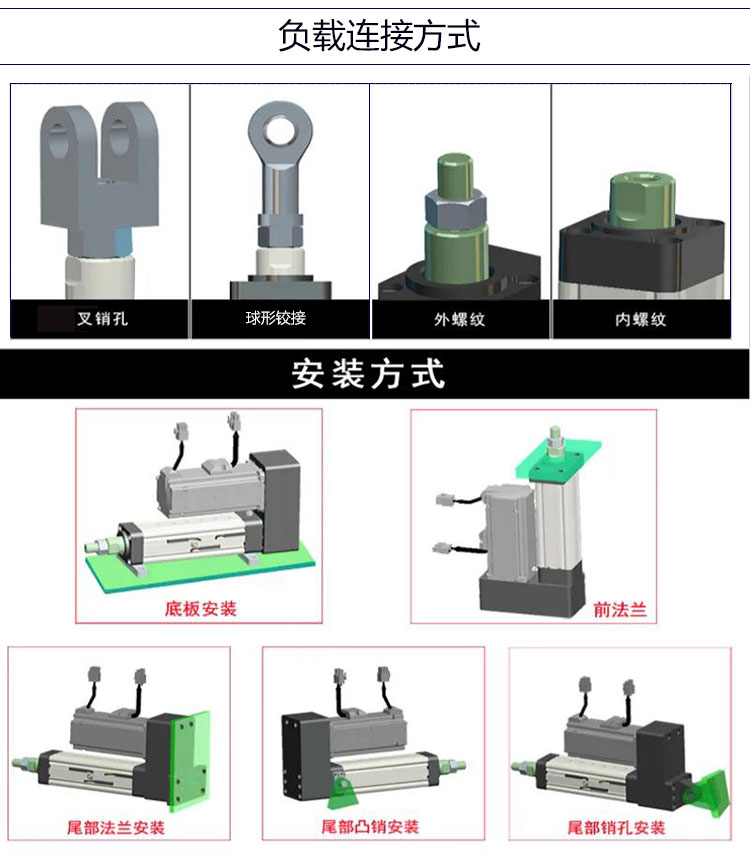 负载连接方式

叉销孔

球形铰接

外螺纹

内螺纹

安装方式

底板安装

前法兰

尾部法兰安装

尾部凸销安装

尾部销孔安装