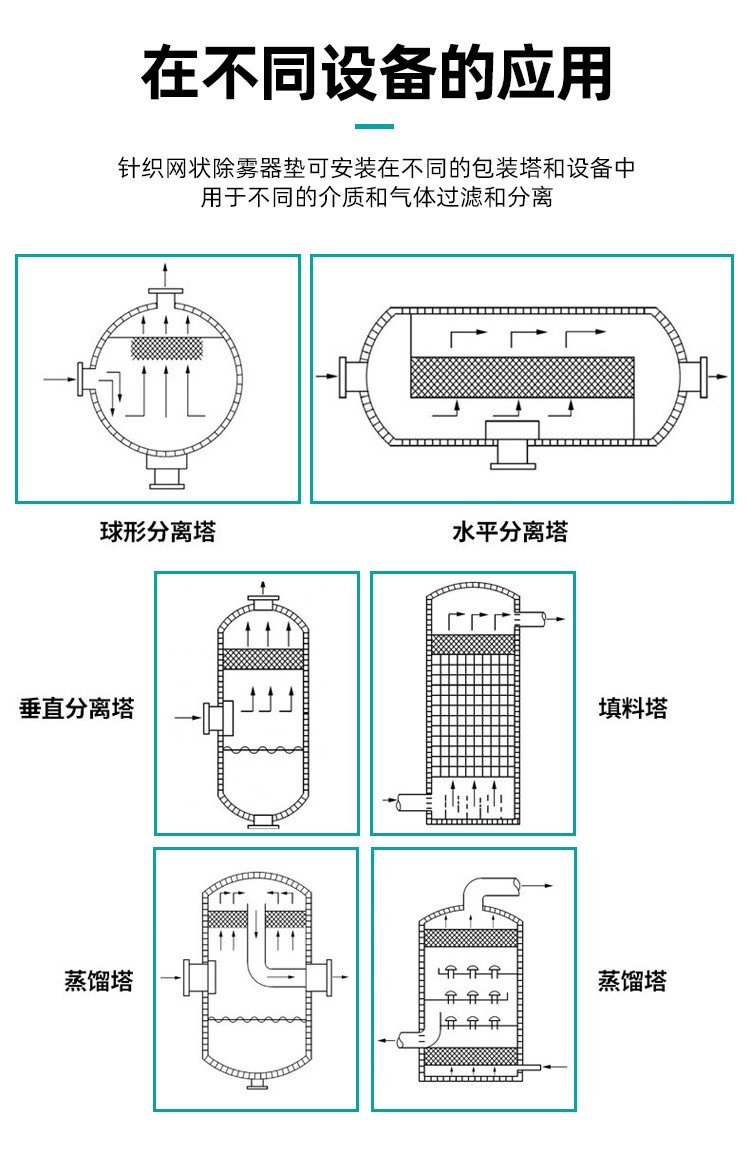 在不同设备的应用

针织网状除雾器垫可安装在不同的包装塔和设备中
用于不同的介质和气体过滤和分离

球形分离塔

水平分离塔

垂直分离塔

填料塔

蒸馏塔

蒸馏塔