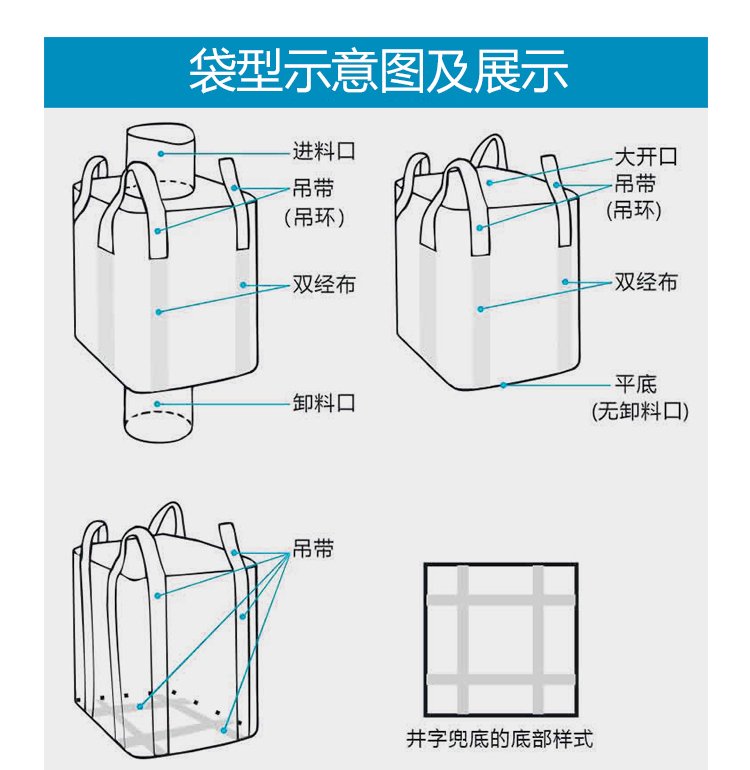 袋型示意图及展示

进料口
吊带
(吊环)
双经布
卸料口

大开口
吊带
(吊环)
双经布
平底
(无卸料口)

吊带

井字兜底的底部样式