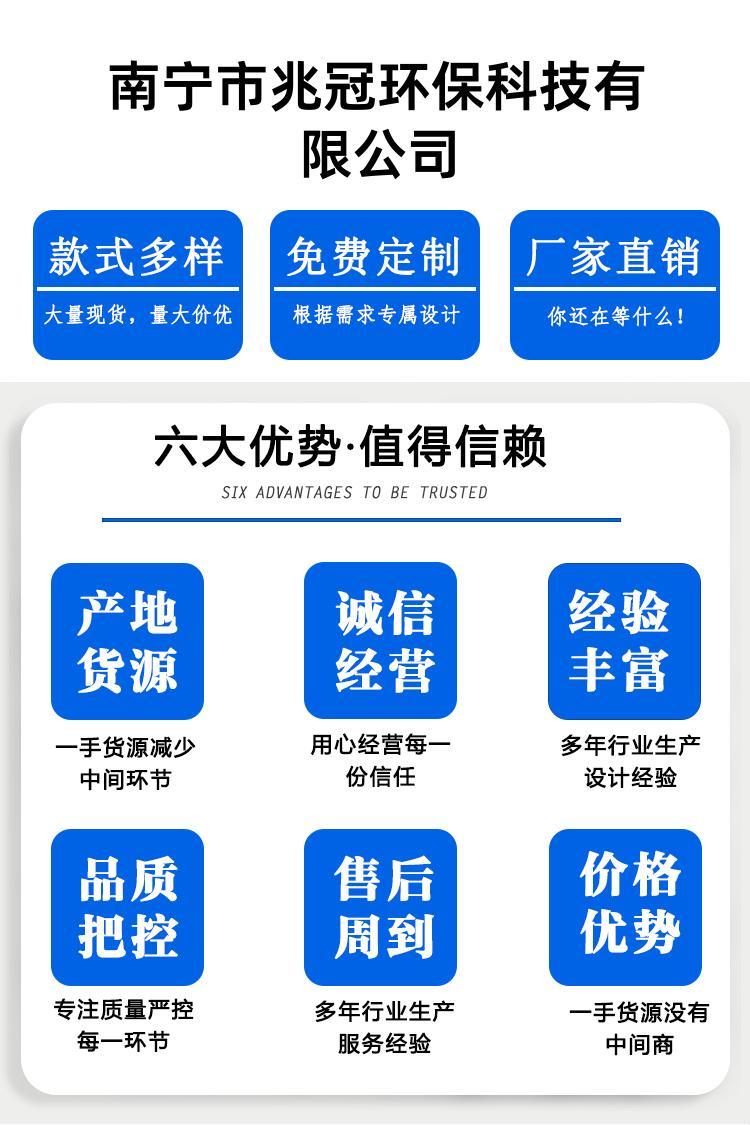 南宁市兆冠环保科技有限公司

款式多样
大量现货，量大价优

免费定制
根据需求专属设计

厂家直销
你还在等什么！

六大优势·值得信赖
SIX ADVANTAGES TO BE TRUSTED

产地货源
一手货源减少中间环节

诚信经营
用心经营每一份信任

经验丰富
多年行业生产设计经验

品质把控
专注质量严控每一环节

售后周到
多年行业生产服务经验

价格优势
一手货源没有中间商