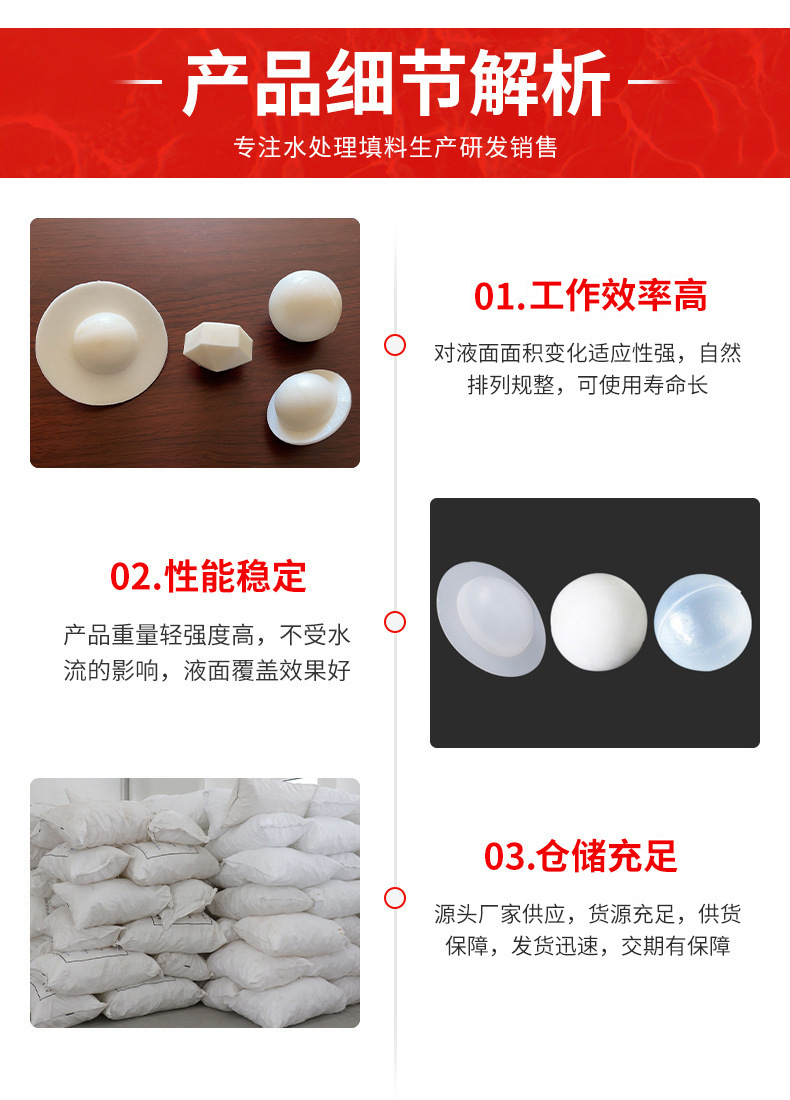 产品细节解析

专注水处理填料生产研发销售

01.工作效率高

对液面面积变化适应性强，自然排列规整，可使用寿命长

02.性能稳定

产品重量轻强度高，不受水流的影响，液面覆盖效果好

03.仓储充足

源头厂家供应，货源充足，供货保障，发货迅速，交期有保障