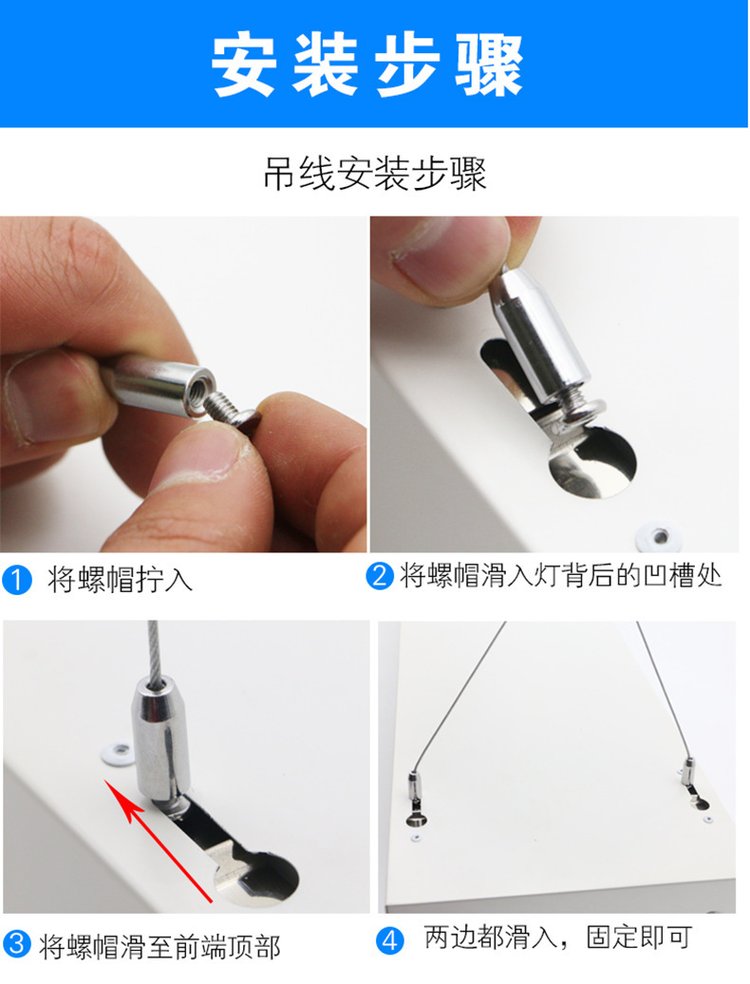 安装步骤

吊线安装步骤

1 将螺帽拧入

2 将螺帽滑入灯背后的凹槽处

3 将螺帽滑至前端顶部

4 两边都滑入，固定即可