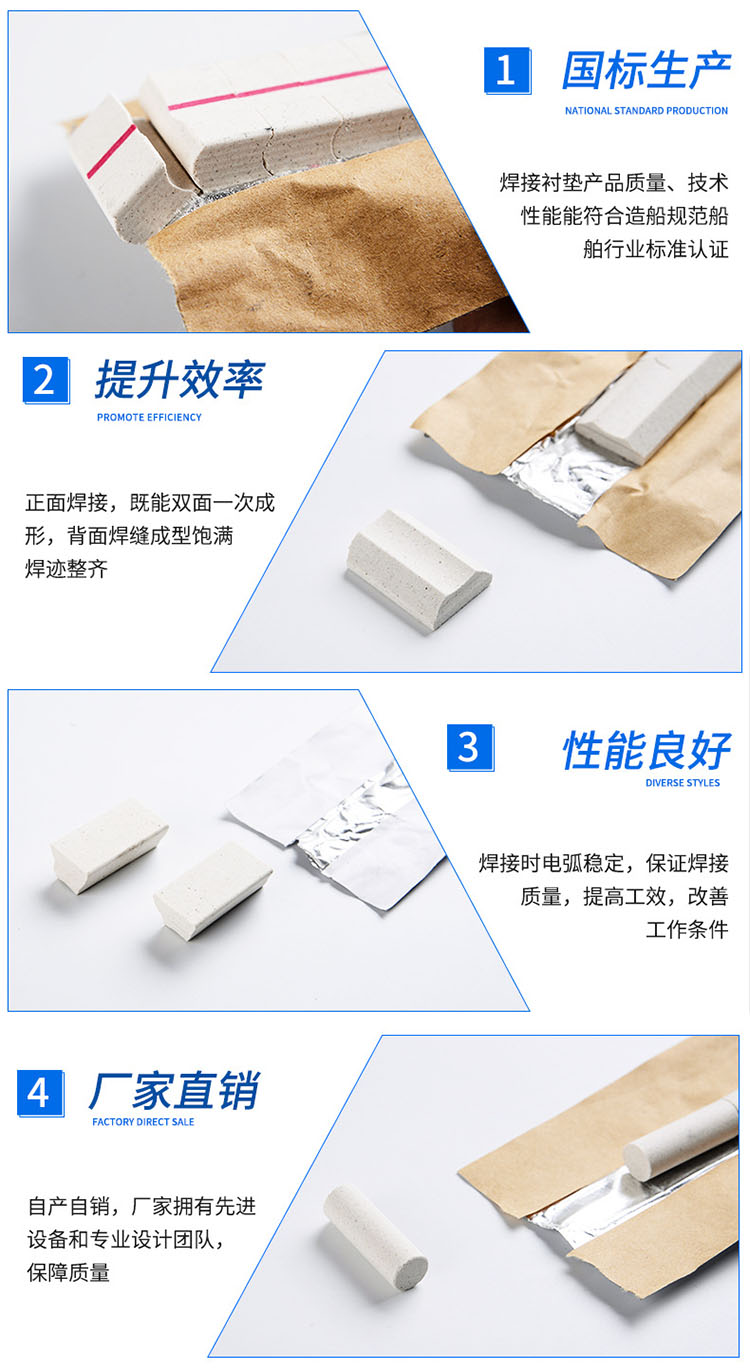 1 国标生产
NATIONAL STANDARD PRODUCTION

焊接衬垫产品质量、技术性能能符合造船规范船舶行业标准认证

2 提升效率
PROMOTE EFFICIENCY

正面焊接，既能双面一次成形，背面焊缝成型饱满焊迹整齐

3 性能良好
DIVERSE STYLES

焊接时电弧稳定，保证焊接质量，提高工效，改善工作条件

4 厂家直销
FACTORY DIRECT SALE

自产自销，厂家拥有先进设备和专业设计团队，保障质量