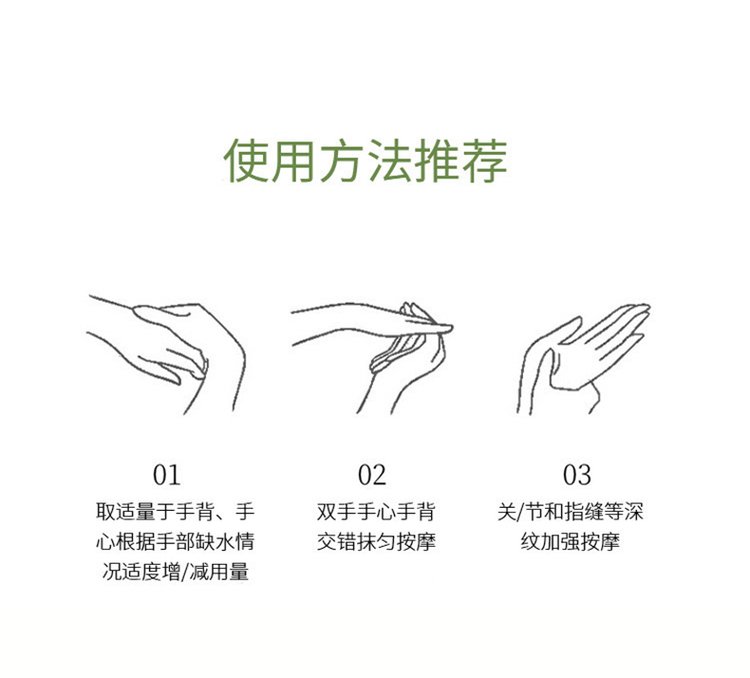 使用方法推荐

01
取适量于手背、手心根据手部缺水情况适度增/减用量

02
双手手心手背交错抹匀按摩

03
关/节和指缝等深纹加强按摩