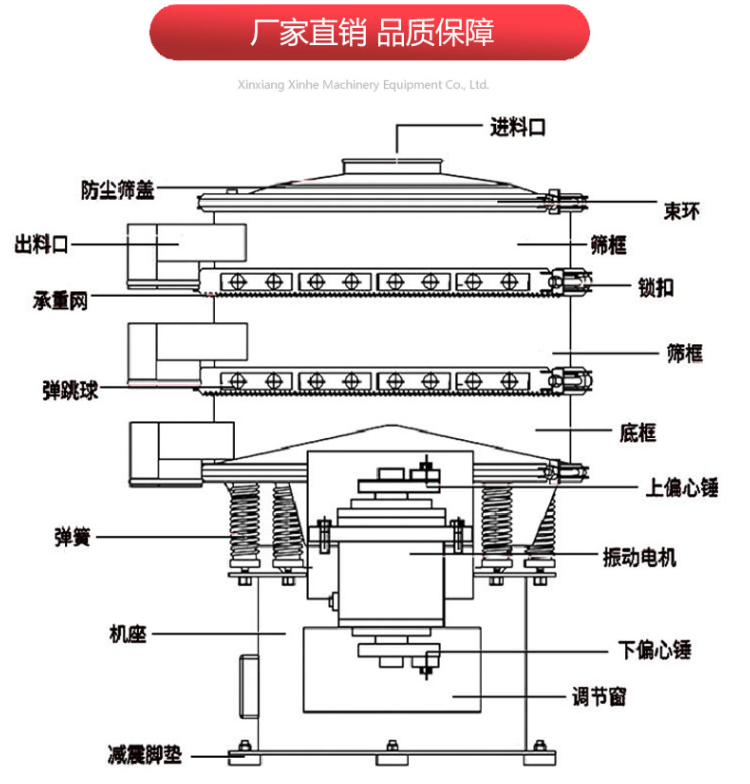 厂家直销 品质保障

Xinxiang Xinhe Machinery Equipment Co., Ltd.

进料口

防尘筛盖

束环

出料口

筛框

锁扣

承重网

筛框

弹跳球

底框

上偏心锤

弹簧

振动电机

机座

下偏心锤

调节窗

减震脚垫