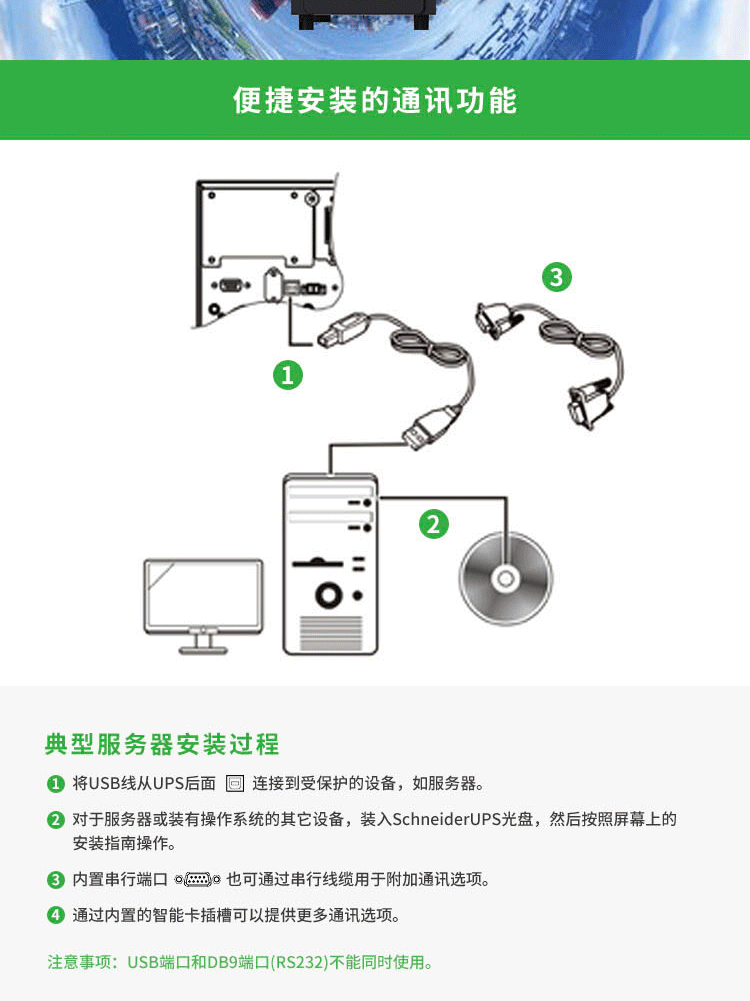 便捷安装的通讯功能

3

1

2

典型服务器安装过程

1 将USB线从UPS后面 连接到受保护的设备，如服务器。

2 对于服务器或装有操作系统的其它设备，装入SchneiderUPS光盘，然后按照屏幕上的安装指南操作。

3 内置串行端口 也可通过串行线缆用于附加通讯选项。

4 通过内置的智能卡插槽可以提供更多通讯选项。

注意事项：USB端口和DB9端口(RS232)不能同时使用。