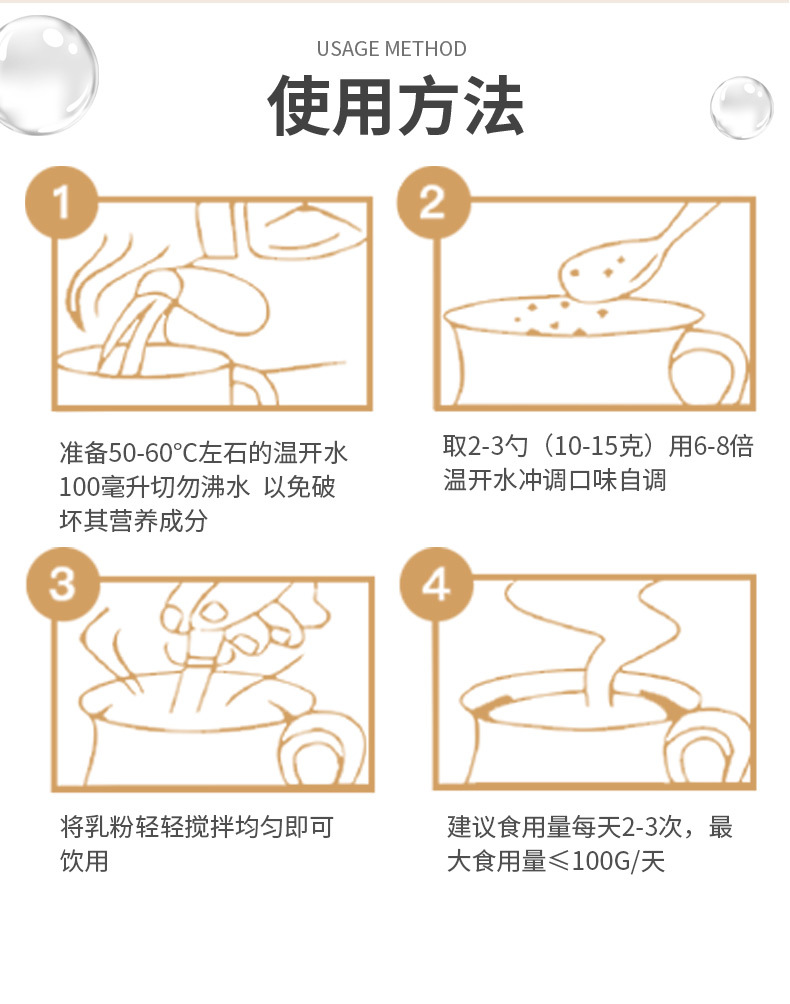 USAGE METHOD

使用方法

1

准备50-60°C左石的温开水100毫升切勿沸水 以免破坏其营养成分

2

取2-3勺（10-15克）用6-8倍温开水冲调口味自调

3

将乳粉轻轻搅拌均匀即可饮用

4

建议食用量每天2-3次，最大食用量≤100G/天