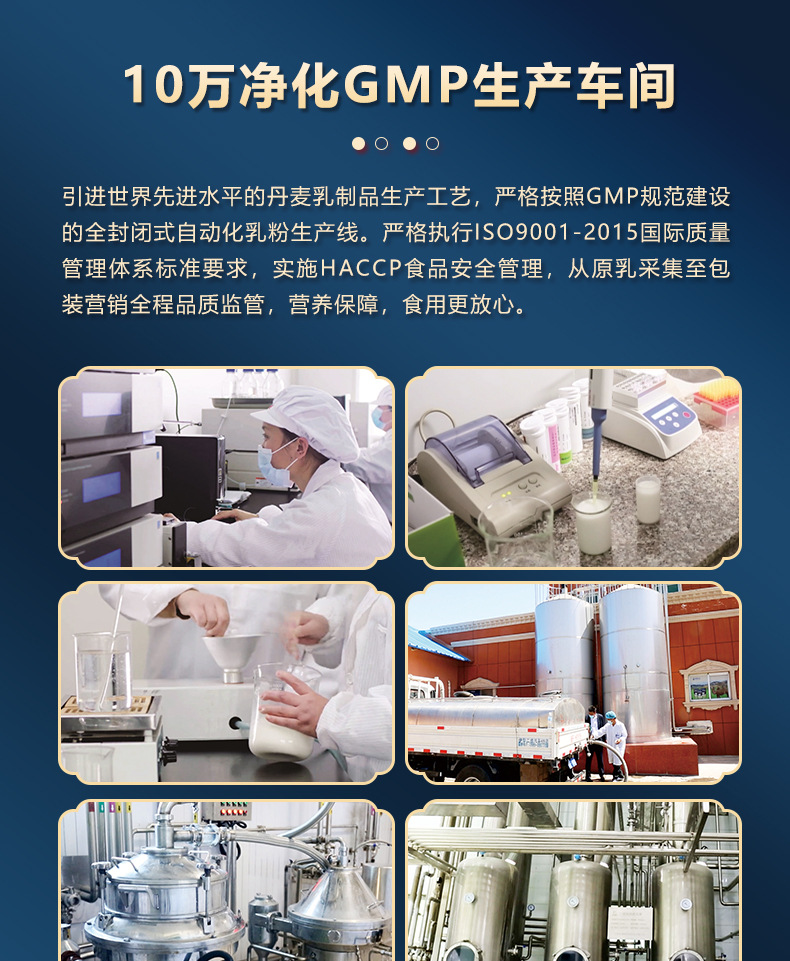 10万净化GMP生产车间

引进世界先进水平的丹麦乳制品生产工艺，严格按照GMP规范建设的全封闭式自动化乳粉生产线。严格执行ISO9001-2015国际质量管理体系标准要求，实施HACCP食品安全管理，从原乳采集至包装营销全程品质监管，营养保障，食用更放心。