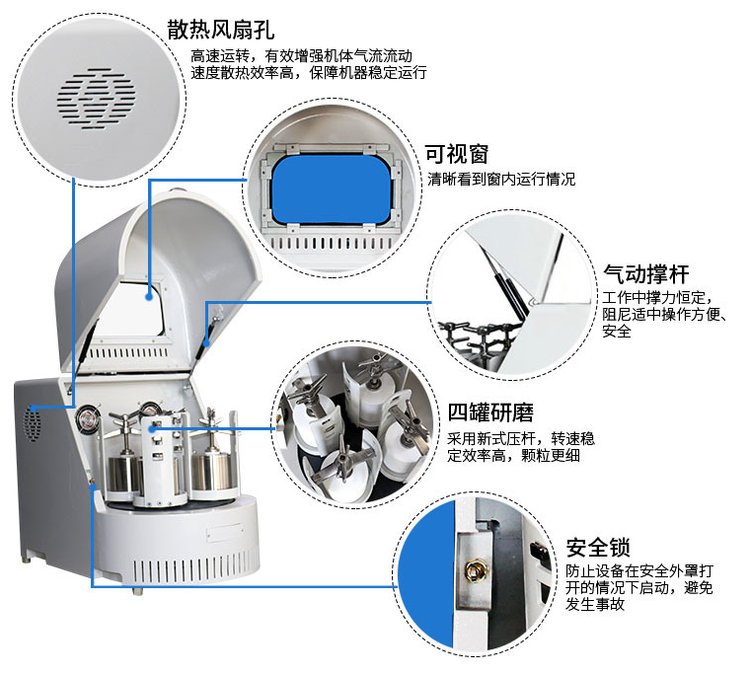 散热风扇孔
高速运转，有效增强机体气流流动速度散热效率高，保障机器稳定运行

可视窗
清晰看到窗内运行情况

气动撑杆
工作中撑力恒定，阻尼适中操作方便、安全

四罐研磨
采用新式压杆，转速稳定效率高，颗粒更细

安全锁
防止设备在安全外罩打开的情况下启动，避免发生事故