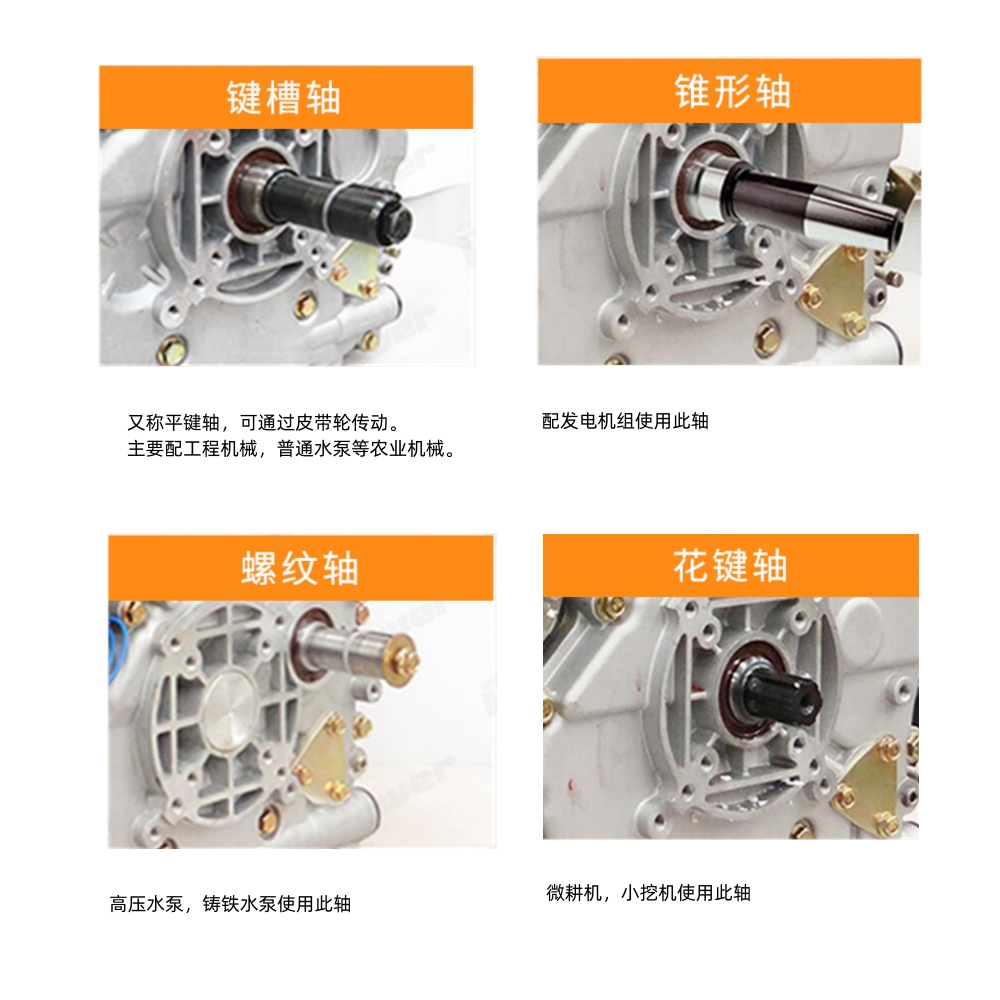 键槽轴

又称平键轴，可通过皮带轮传动。
主要配工程机械，普通水泵等农业机械。

锥形轴

配发电机组使用此轴

螺纹轴

高压水泵，铸铁水泵使用此轴

花键轴

微耕机，小挖机使用此轴