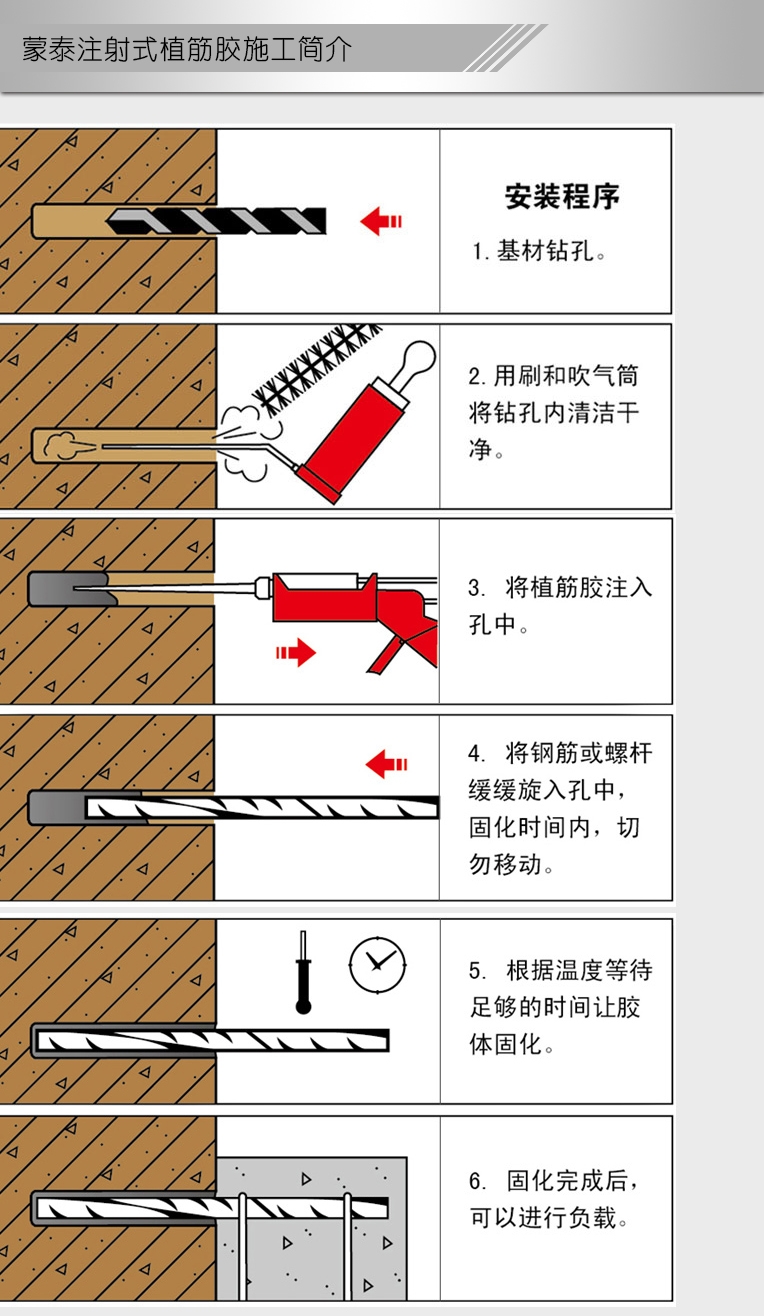 蒙泰注射式植筋胶施工简介

安装程序

1. 基材钻孔。

2. 用刷和吹气筒将钻孔内清洁干净。

3. 将植筋胶注入孔中。

4. 将钢筋或螺杆缓缓旋入孔中，固化时间内，切勿移动。

5. 根据温度等待足够的时间让胶体固化。

6. 固化完成后，可以进行负载。