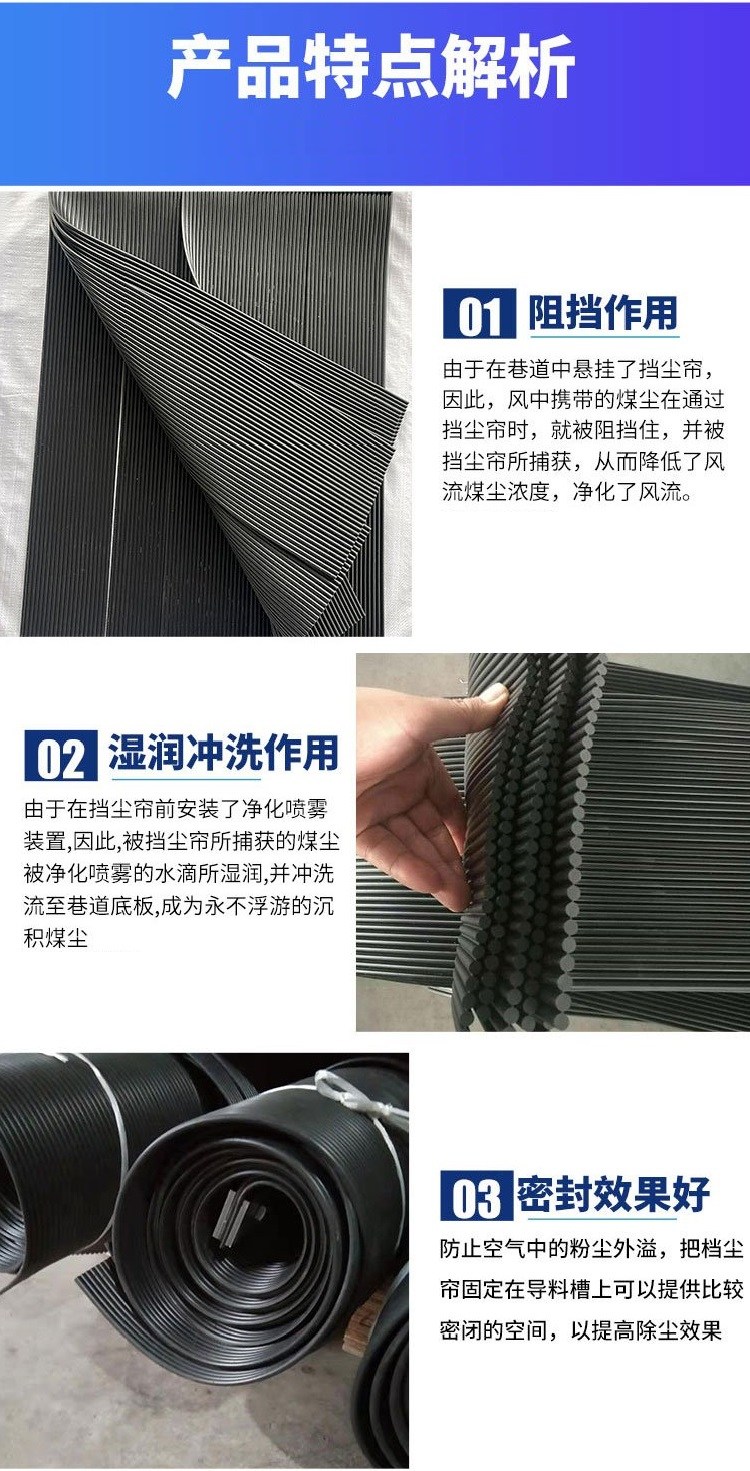 产品特点解析

01 阻挡作用

由于在巷道中悬挂了挡尘帘，因此，风中携带的煤尘在通过挡尘帘时，就被阻挡住，并被挡尘帘所捕获，从而降低了风流煤尘浓度，净化了风流。

02 湿润冲洗作用

由于在挡尘帘前安装了净化喷雾装置,因此,被挡尘帘所捕获的煤尘被净化喷雾的水滴所湿润,并冲洗流至巷道底板,成为永不浮游的沉积煤尘

03 密封效果好

防止空气中的粉尘外溢，把档尘帘固定在导料槽上可以提供比较密闭的空间，以提高除尘效果