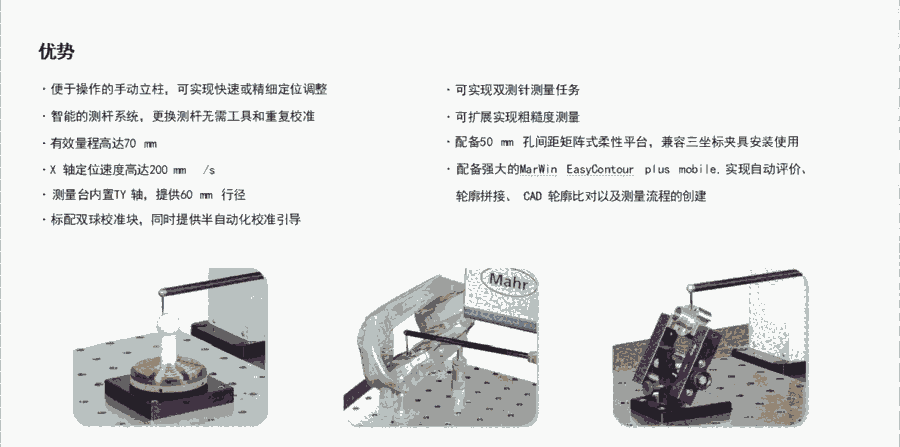 优势

· 便于操作的手动立柱，可实现快速或精细定位调整

· 智能的测杆系统，更换测杆无需工具和重复校准

· 有效量程高达70 mm

· X 轴定位速度高达200 mm /s

· 测量台内置TY 轴，提供60 mm 行径

· 标配双球校准块，同时提供半自动化校准引导

· 可实现双测针测量任务

· 可扩展实现粗糙度测量

· 配备50 mm 孔间距矩阵式柔性平台，兼容三坐标夹具安装使用

· 配备强大的MarWin EasyContour plus mobile.实现自动评价、轮廓拼接、 CAD 轮廓比对以及测量流程的创建

Mahr